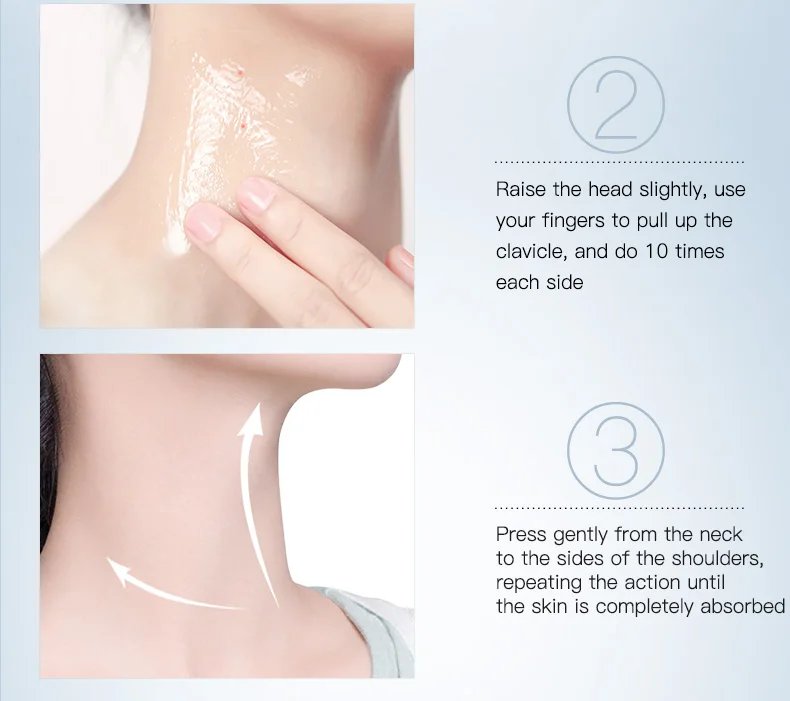 2

Raise the head slightly, use your fingers to pull up the clavicle, and do 10 times each side

3

Press gently from the neck to the sides of the shoulders, repeating the action until the skin is completely absorbed