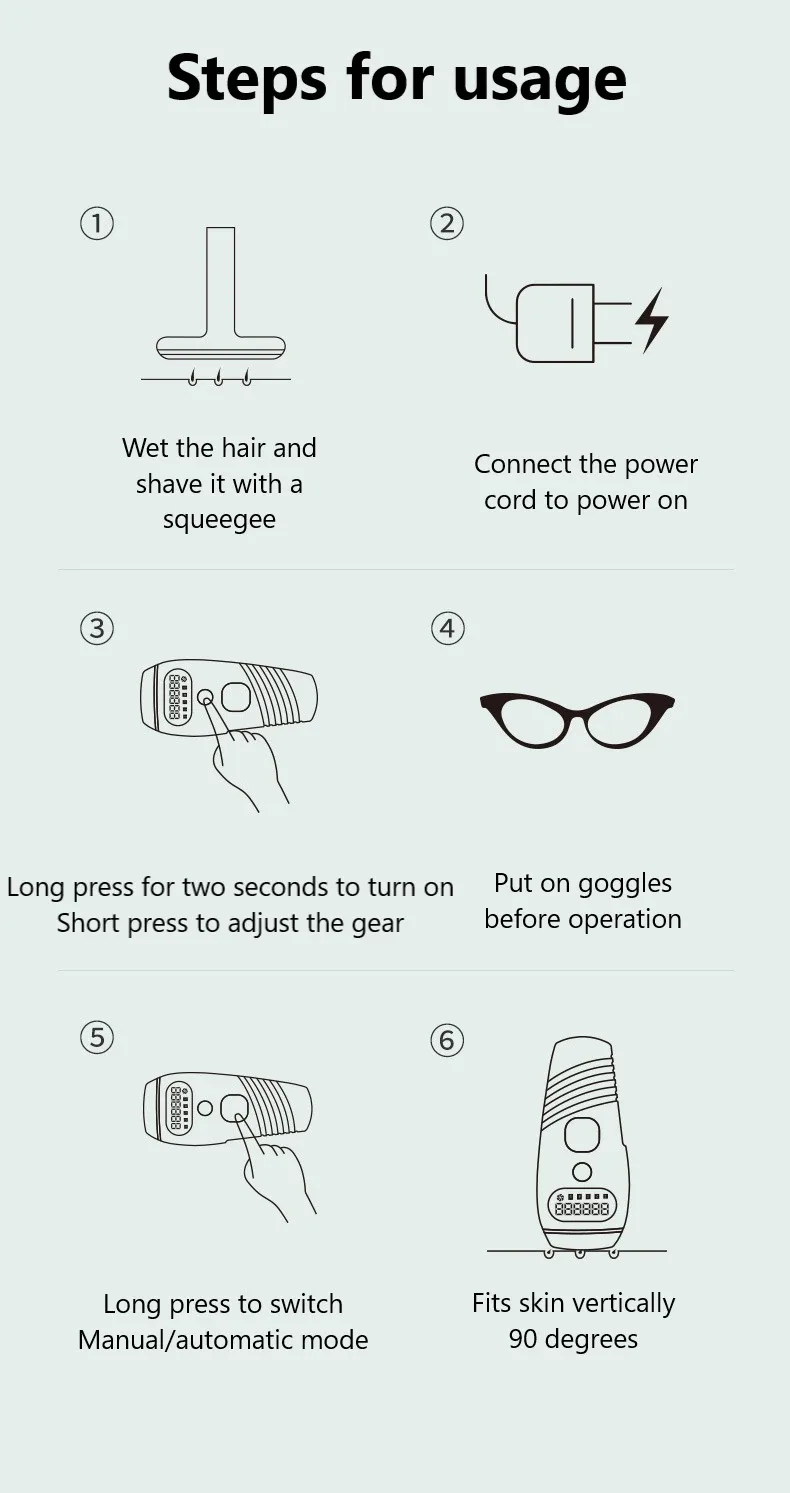 Steps for usage

①

Wet the hair and shave it with a squeegee

②

Connect the power cord to power on

③

Long press for two seconds to turn on
Short press to adjust the gear

④

Put on goggles before operation

⑤

Long press to switch
Manual/automatic mode

⑥

Fits skin vertically 90 degrees