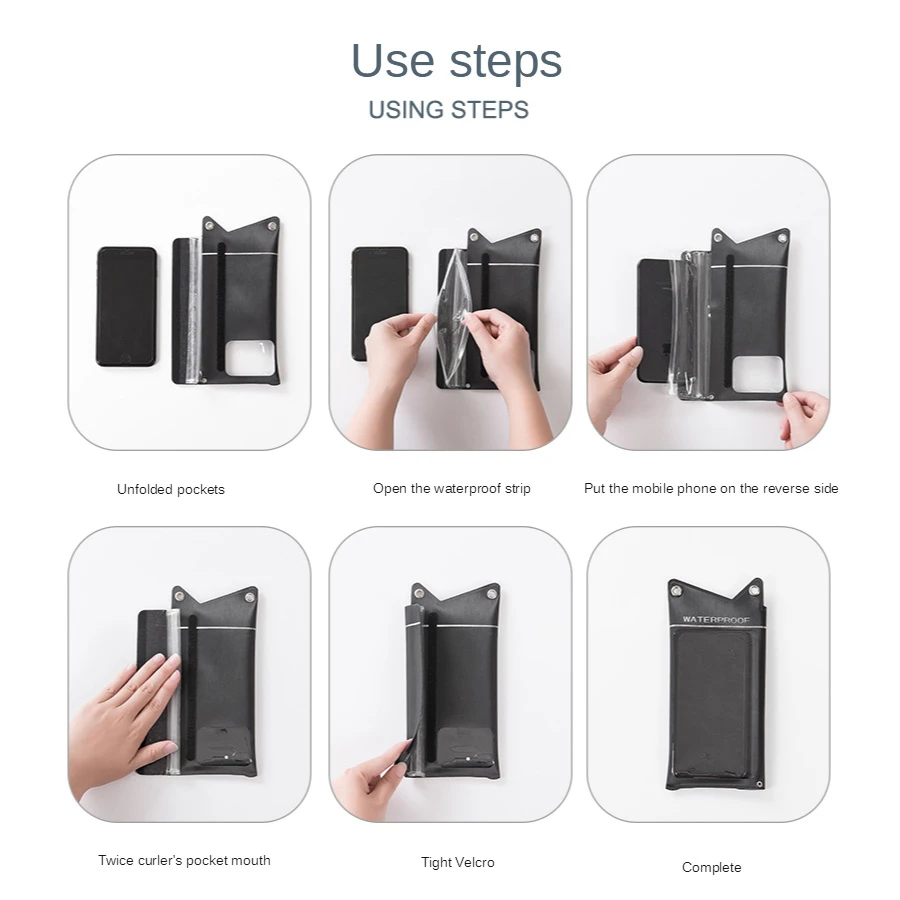 Use steps
USING STEPS

Unfolded pockets

Open the waterproof strip

Put the mobile phone on the reverse side

Twice curler's pocket mouth

Tight Velcro

WATERPROOF

Complete