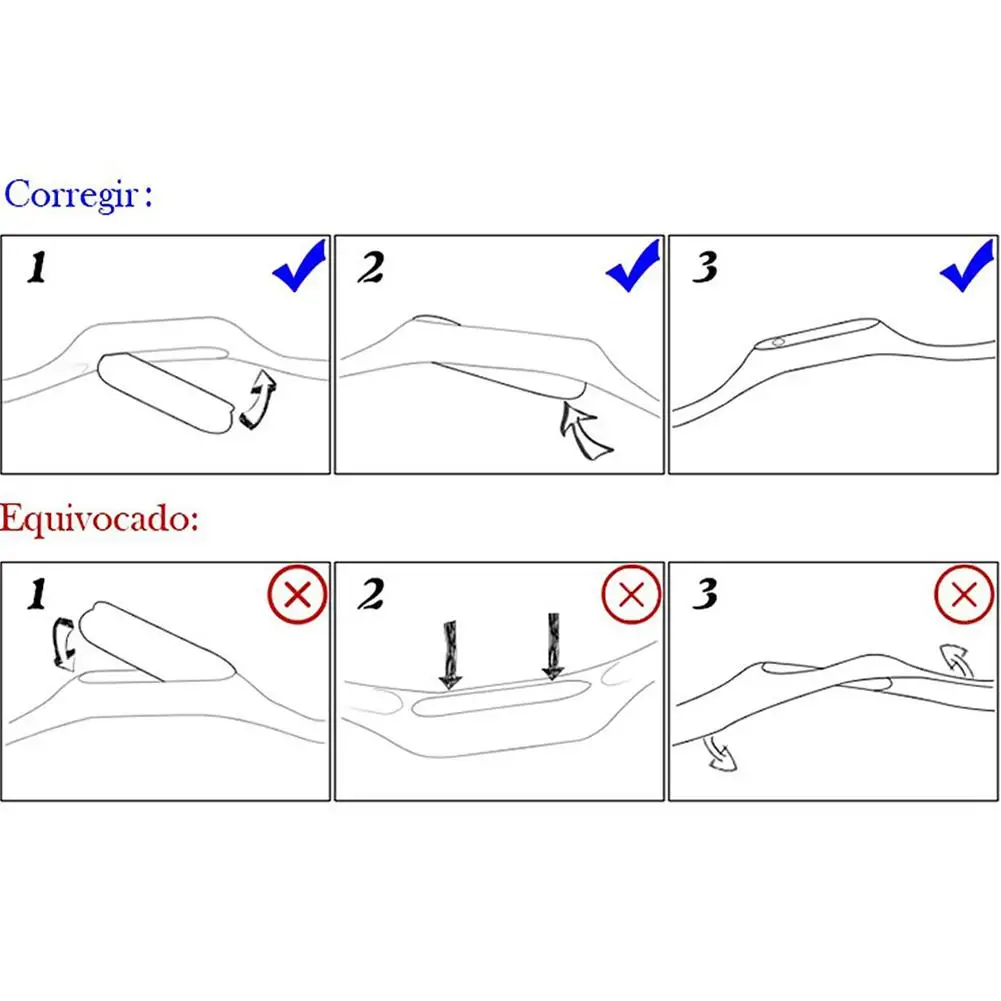 Corregir :

1

2

3

Equivocado:

1

2

3