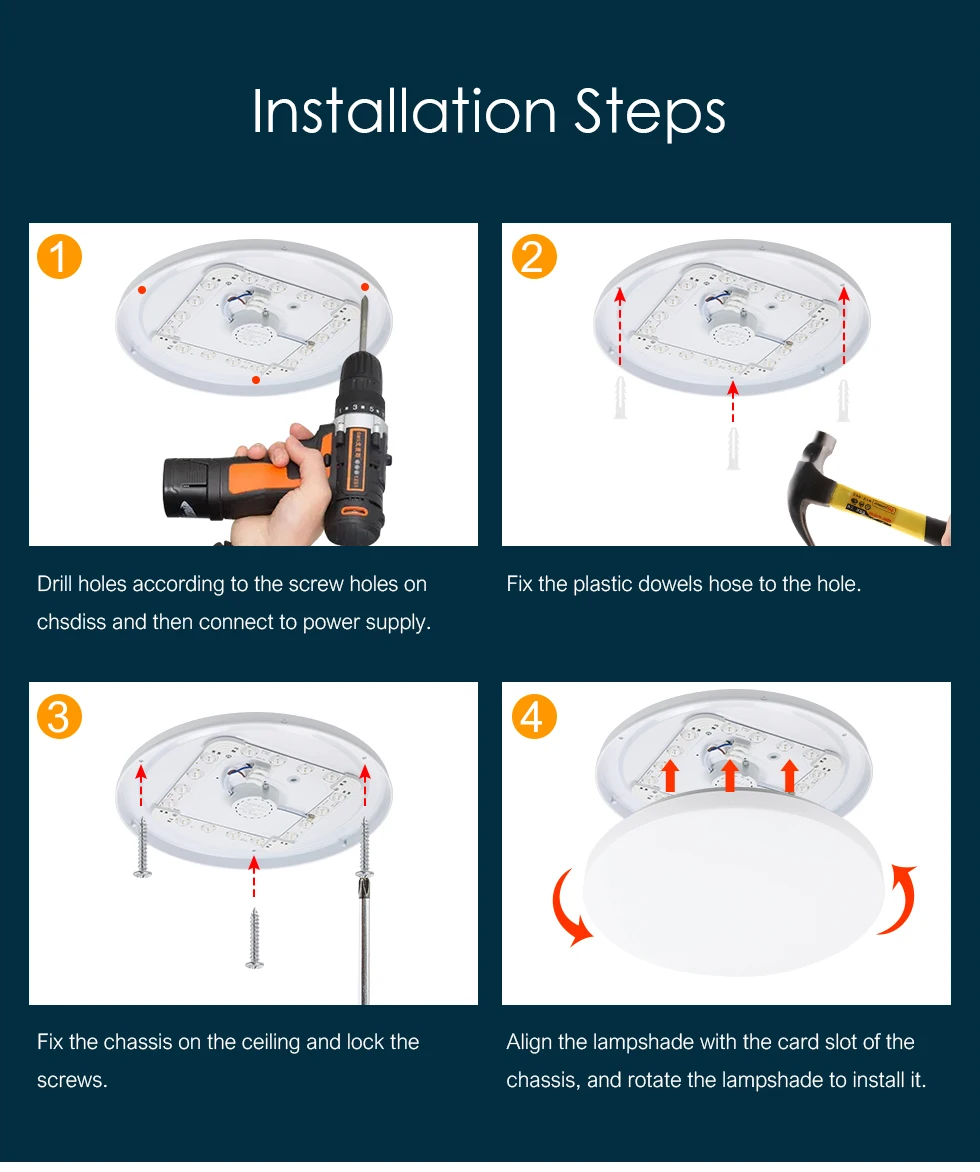 Installation Steps

1

Drill holes according to the screw holes on chsdiss and then connect to power supply.

2

Fix the plastic dowels hose to the hole.

3

Fix the chassis on the ceiling and lock the screws.

4

Align the lampshade with the card slot of the chassis, and rotate the lampshade to install it.