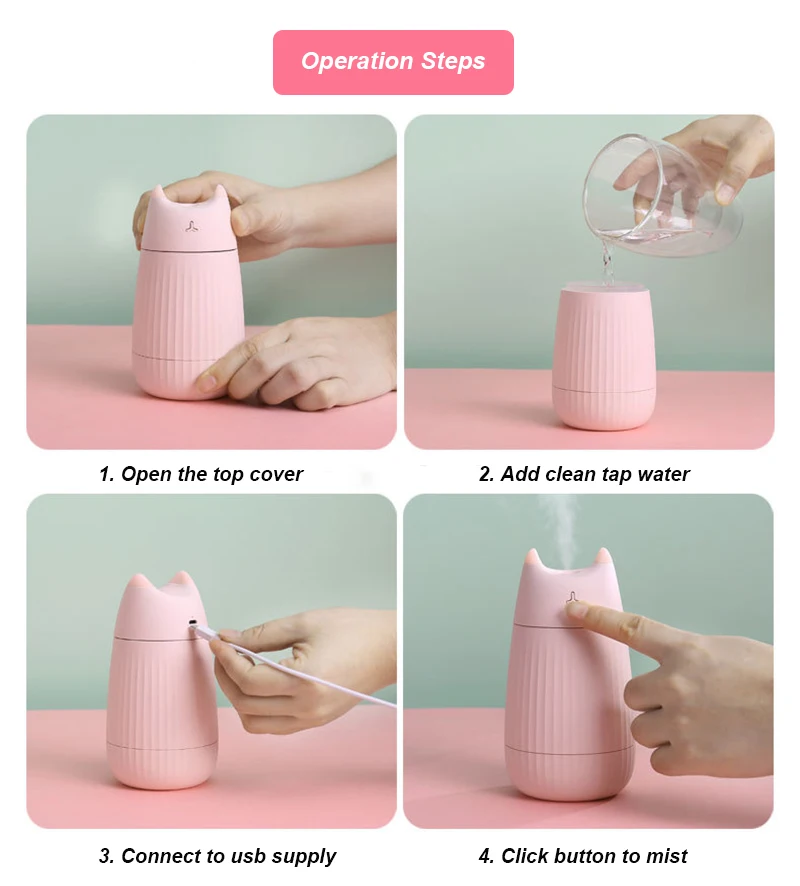 Operation Steps

1. Open the top cover

2. Add clean tap water

3. Connect to usb supply

4. Click button to mist