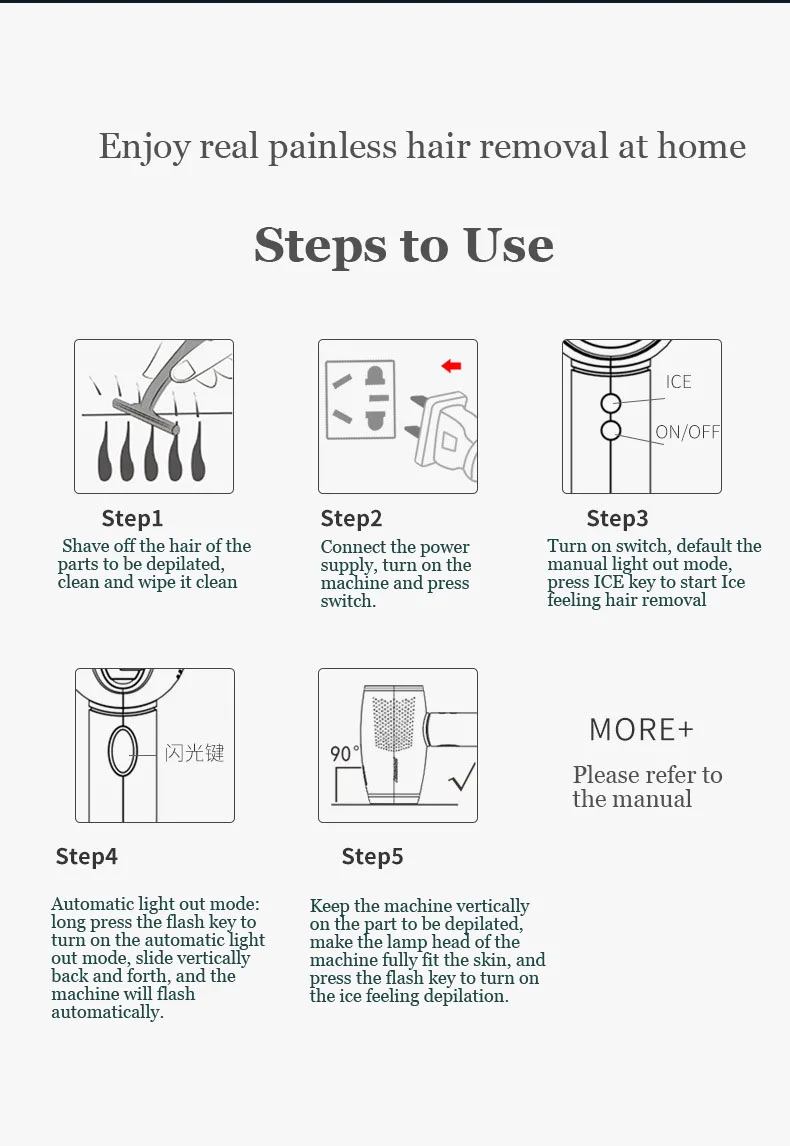 Enjoy real painless hair removal at home

Steps to Use

Step1

Shave off the hair of the parts to be depilated, clean and wipe it clean

Step2

Connect the power supply, turn on the machine and press switch.

ICE

ON/OFF

Step3

Turn on switch, default the manual light out mode, press ICE key to start Ice feeling hair removal

闪光键

Step4

Automatic light out mode: long press the flash key to turn on the automatic light out mode, slide vertically back and forth, and the machine will flash automatically.

90°

Step5

Keep the machine vertically on the part to be depilated, make the lamp head of the machine fully fit the skin, and press the flash key to turn on the ice feeling depilation.

MORE+

Please refer to the manual