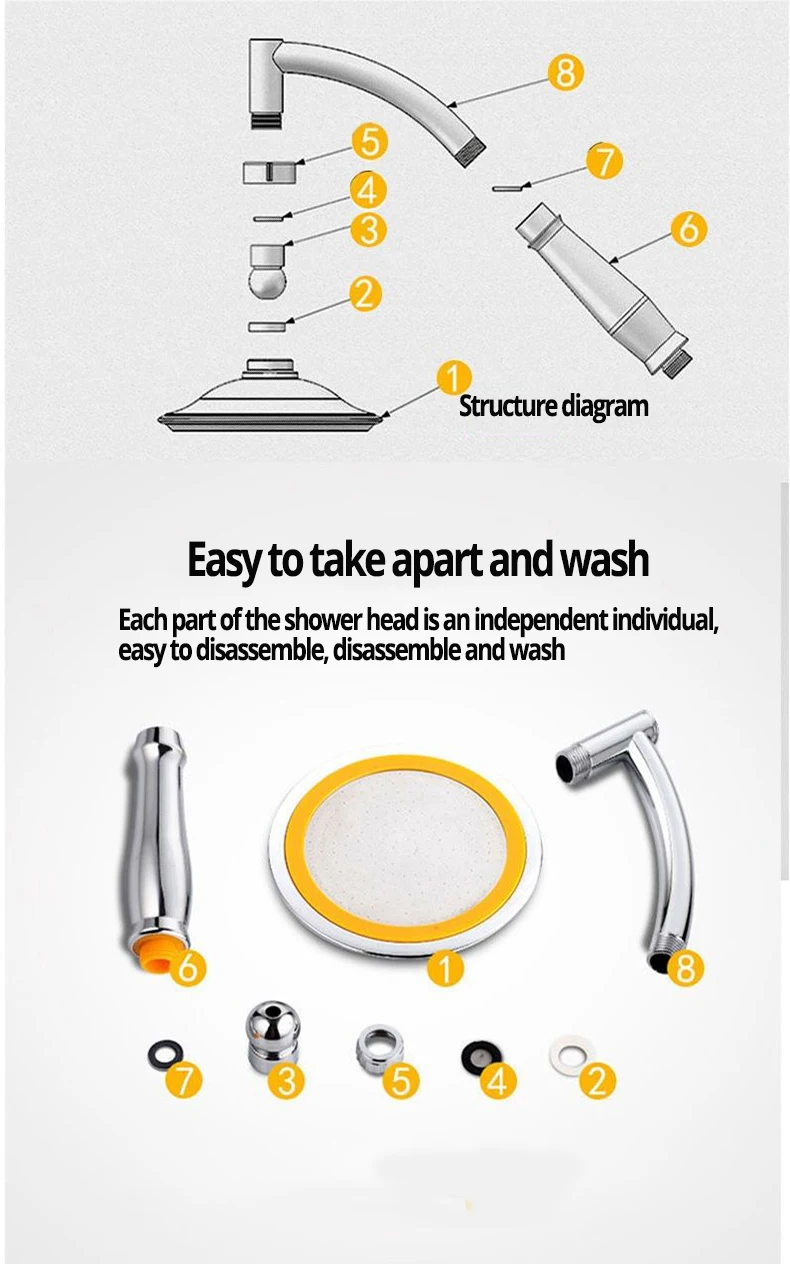 8
5
7
4
3
6
2
1
Structure diagram

Easy to take apart and wash

Each part of the shower head is an independent individual, easy to disassemble, disassemble and wash

6
1
8
7
3
5
4
2