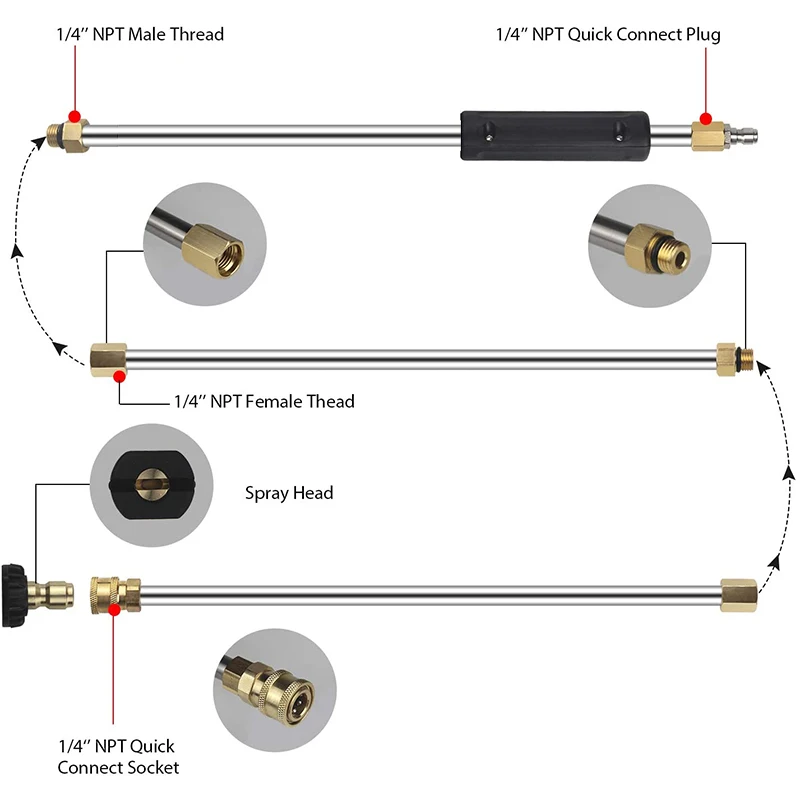 1/4'' NPT Male Thread

1/4'' NPT Quick Connect Plug

1/4'' NPT Female Thead

Spray Head

1/4'' NPT Quick Connect Socket