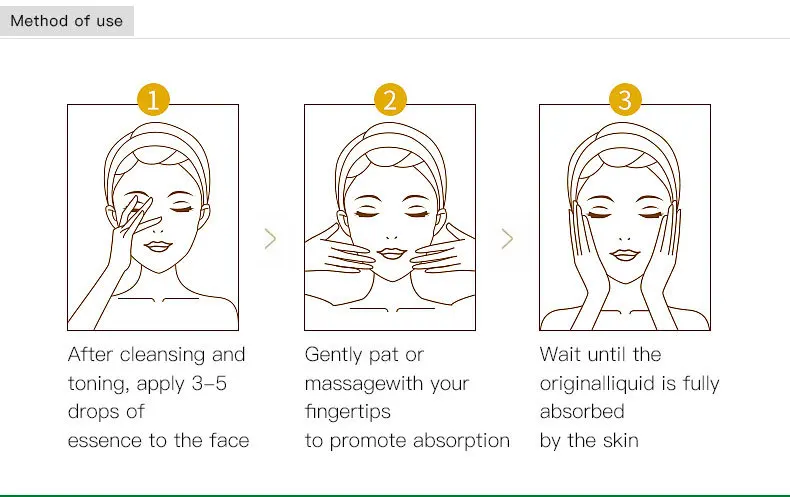 Method of use

1

After cleansing and toning, apply 3–5 drops of essence to the face

2

Gently pat or massagewith your fingertips to promote absorption

3

Wait until the originalliquid is fully absorbed by the skin