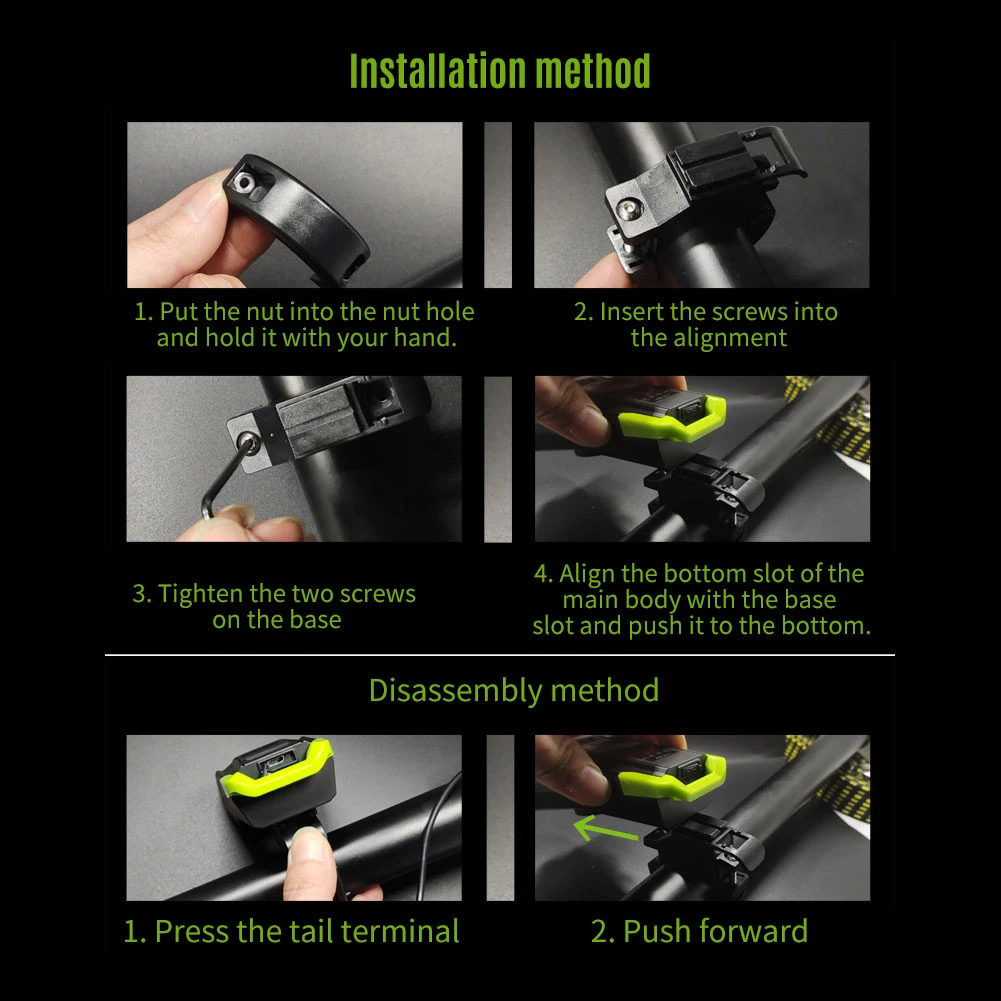 Installation method

1. Put the nut into the nut hole and hold it with your hand.

2. Insert the screws into the alignment

3. Tighten the two screws on the base

4. Align the bottom slot of the main body with the base slot and push it to the bottom.

Disassembly method

1. Press the tail terminal

2. Push forward