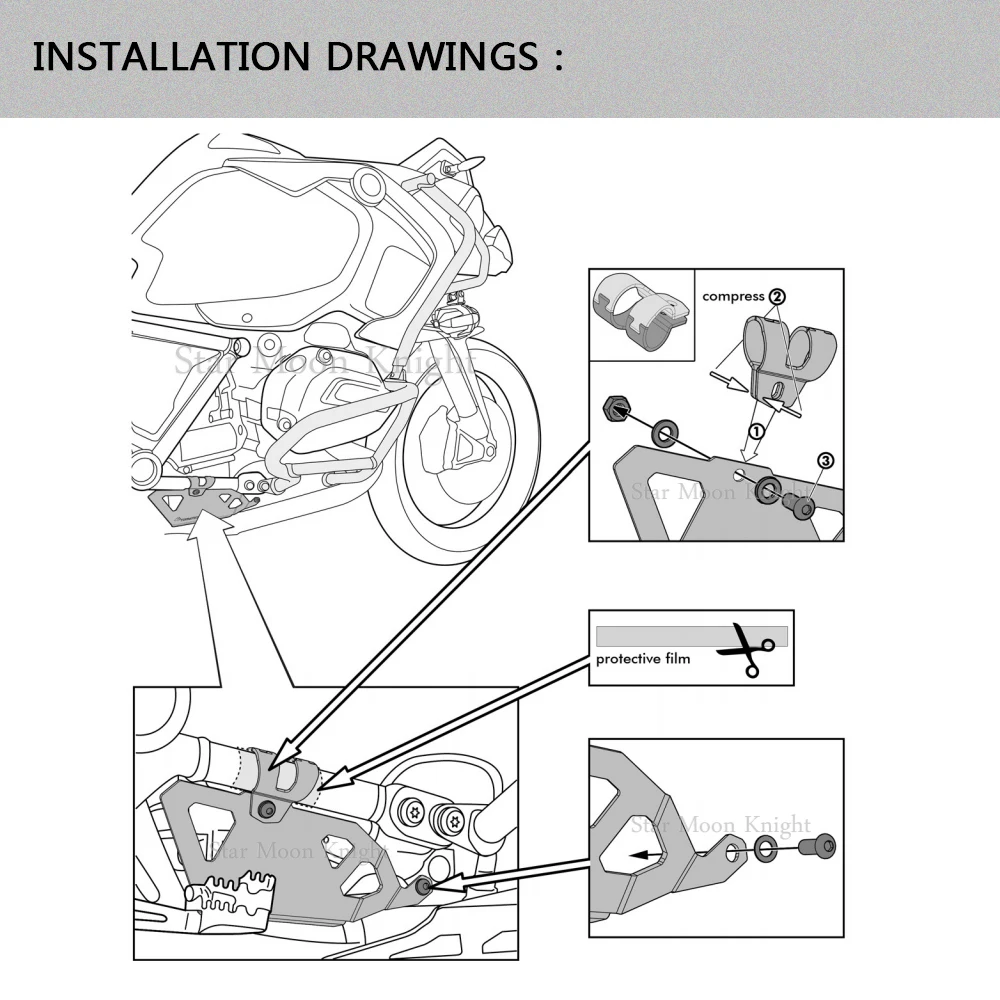 INSTALLATION DRAWINGS :

Star Moon Knight

compress ②

①

③

Star Moon Knight

protective film

Star Moon Knight

Star Moon Knight