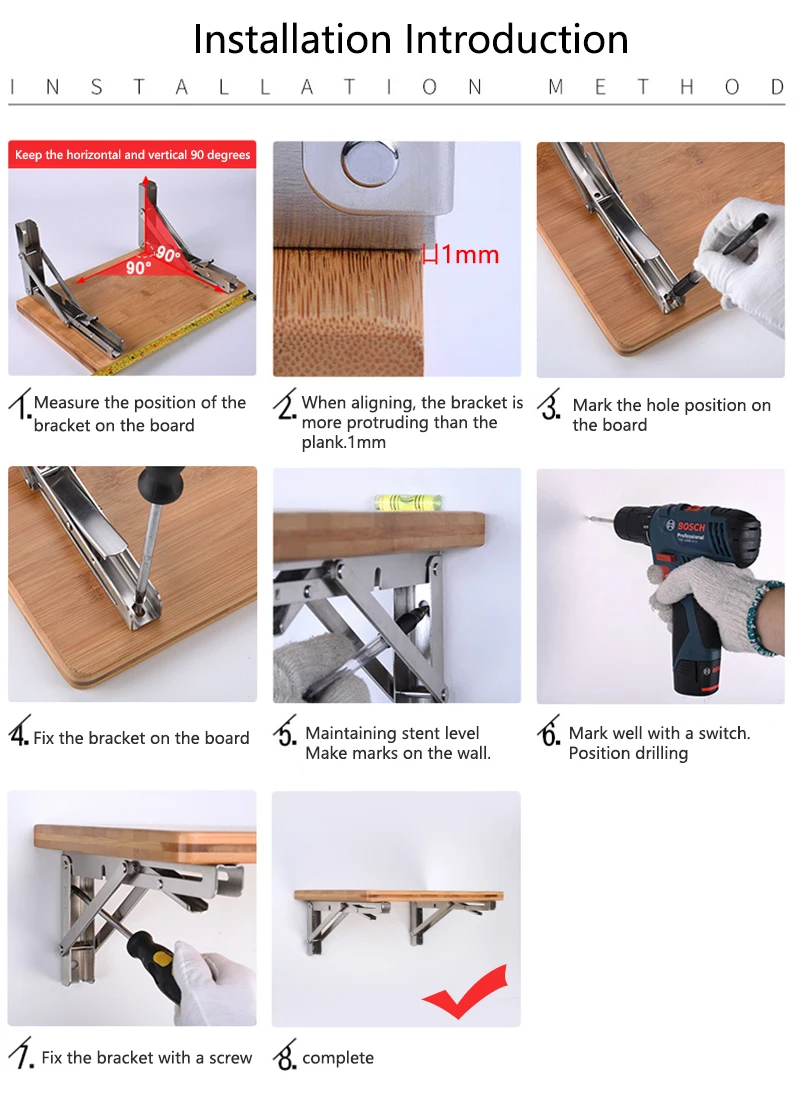 Installation Introduction

INSTALLATION METHOD

Keep the horizontal and vertical 90 degrees

90°

90°

1mm

1. Measure the position of the bracket on the board

2. When aligning, the bracket is more protruding than the plank.1mm

3. Mark the hole position on the board

BOSCH Professional

4. Fix the bracket on the board

5. Maintaining stent level Make marks on the wall.

6. Mark well with a switch. Position drilling

7. Fix the bracket with a screw

8. complete