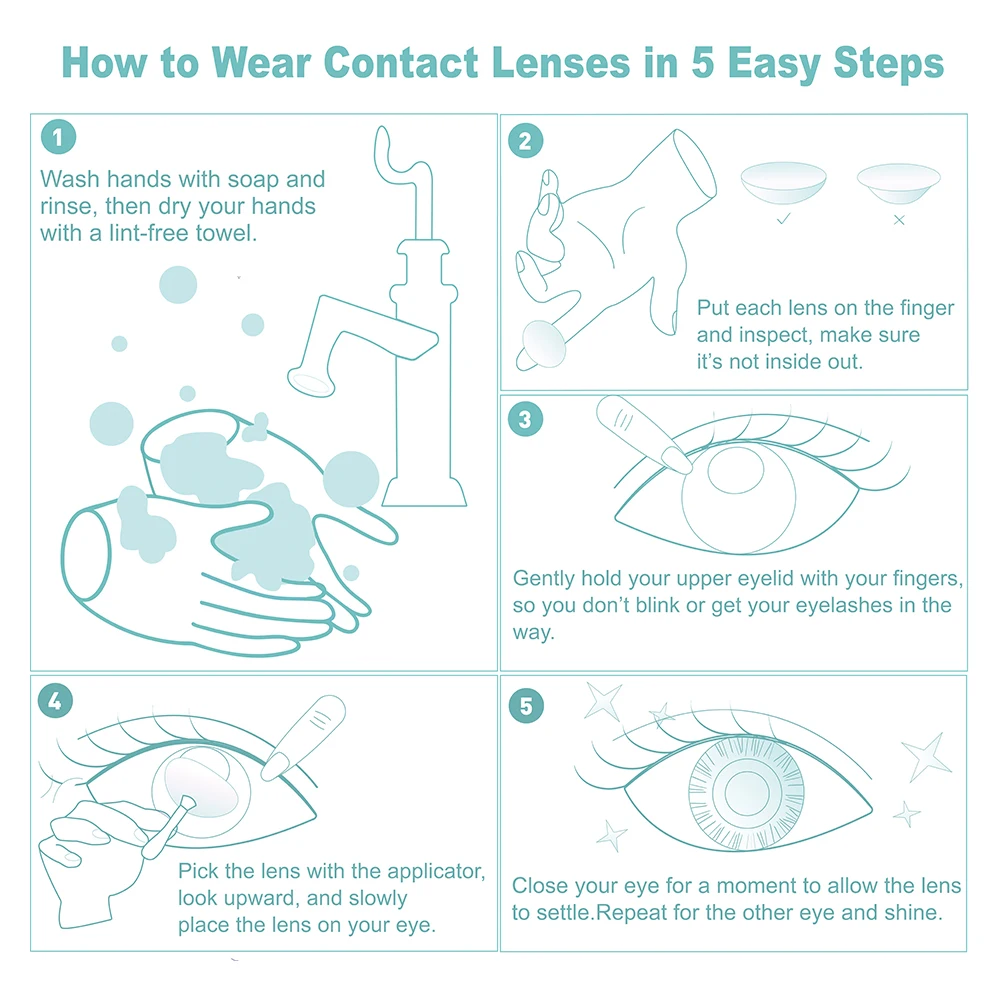 How to Wear Contact Lenses in 5 Easy Steps

1

Wash hands with soap and rinse, then dry your hands with a lint-free towel.

2

✓ ×

Put each lens on the finger and inspect, make sure it's not inside out.

3

Gently hold your upper eyelid with your fingers, so you don't blink or get your eyelashes in the way.

4

Pick the lens with the applicator, look upward, and slowly place the lens on your eye.

5

Close your eye for a moment to allow the lens to settle.Repeat for the other eye and shine.