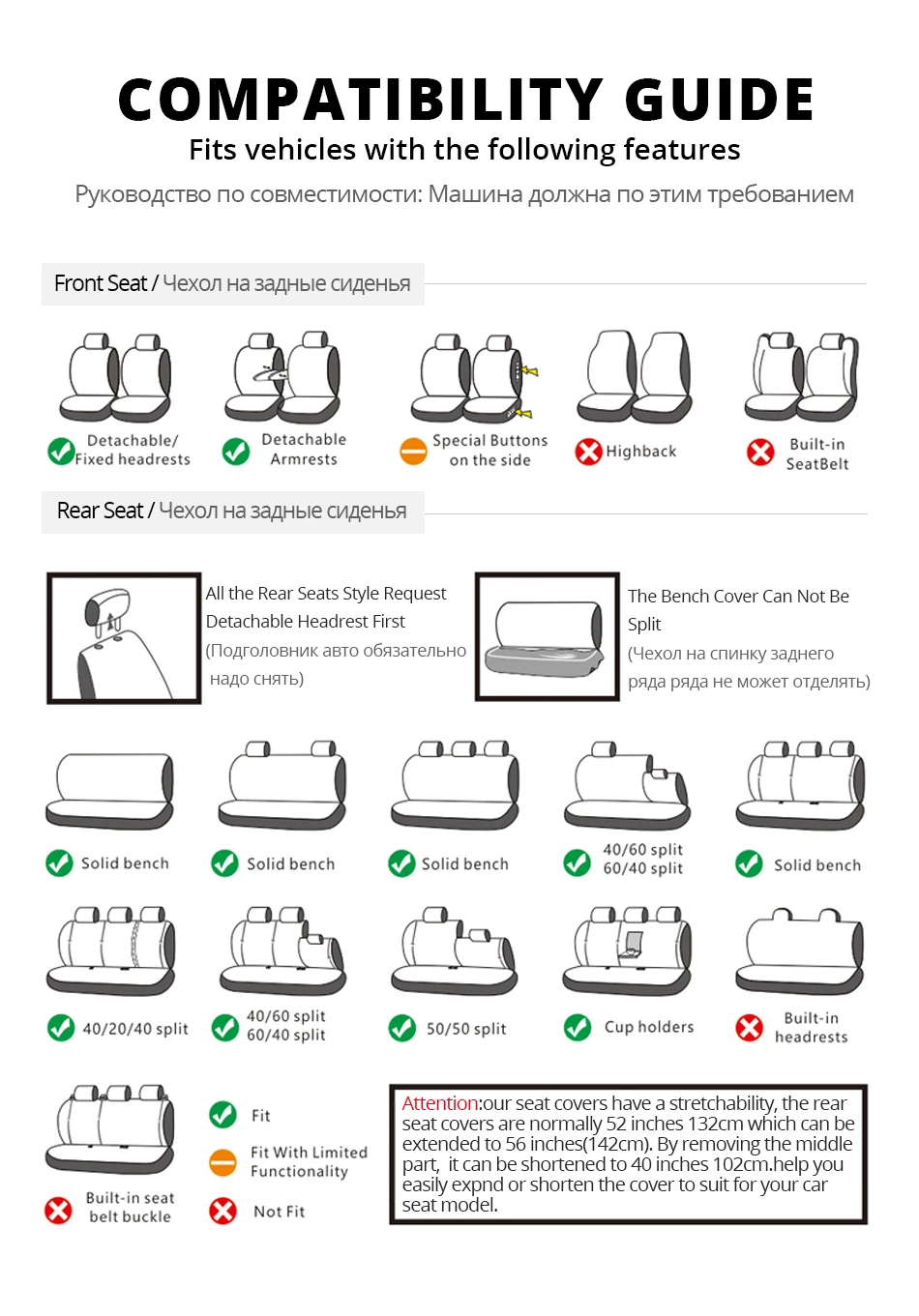 COMPATIBILITY GUIDE

Fits vehicles with the following features

Руководство по совместимости: Машина должна по этим требованием

Front Seat / Чехол на задные сиденья

Detachable/ Fixed headrests

Detachable Armrests

Special Buttons on the side

Highback

Built-in SeatBelt

Rear Seat / Чехол на задные сиденья

All the Rear Seats Style Request Detachable Headrest First (Подголовник авто обязательно надо снять)

The Bench Cover Can Not Be Split (Чехол на спинку заднего ряда ряда не может отделять)

Solid bench

Solid bench

Solid bench

40/60 split 60/40 split

Solid bench

40/20/40 split

40/60 split 60/40 split

50/50 split

Cup holders

Built-in headrests

Built-in seat belt buckle

Fit

Fit With Limited Functionality

Not Fit

Attention:our seat covers have a stretchability, the rear seat covers are normally 52 inches 132cm which can be extended to 56 inches(142cm). By removing the middle part, it can be shortened to 40 inches 102cm.help you easily expnd or shorten the cover to suit for your car seat model.