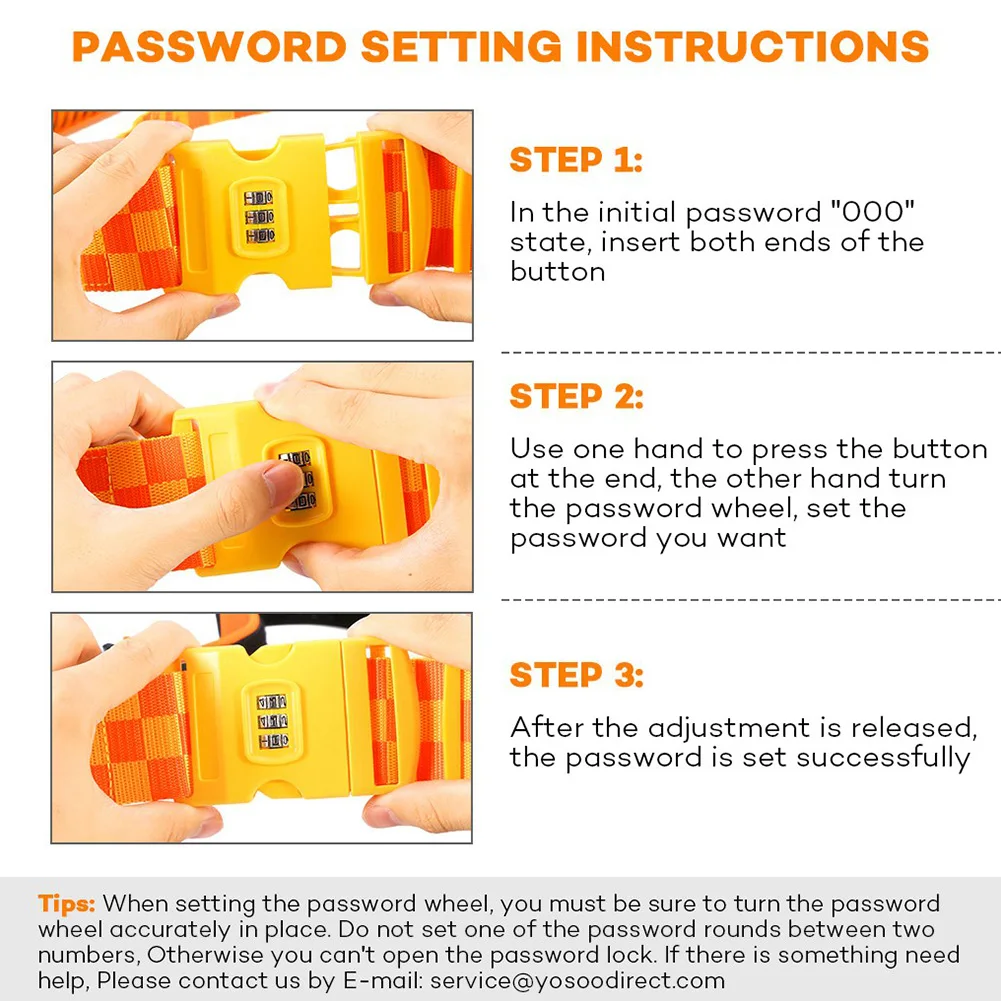 PASSWORD SETTING INSTRUCTIONS

STEP 1:

In the initial password "000" state, insert both ends of the button

STEP 2:

Use one hand to press the button at the end, the other hand turn the password wheel, set the password you want

STEP 3:

After the adjustment is released, the password is set successfully

Tips: When setting the password wheel, you must be sure to turn the password wheel accurately in place. Do not set one of the password rounds between two numbers, Otherwise you can't open the password lock. If there is something need help, Please contact us by E-mail: service@yosoodirect.com