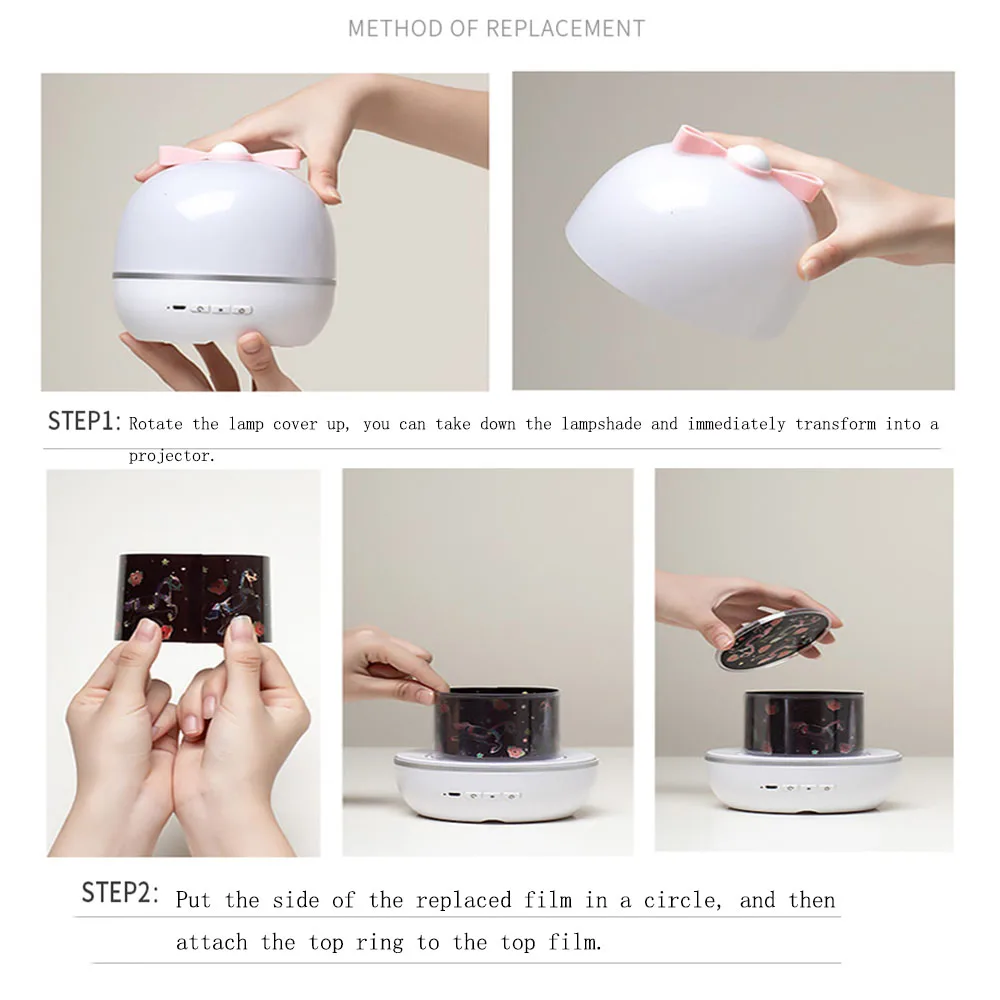 METHOD OF REPLACEMENT

STEP1: Rotate the lamp cover up, you can take down the lampshade and immediately transform into a projector.

STEP2: Put the side of the replaced film in a circle, and then attach the top ring to the top film.