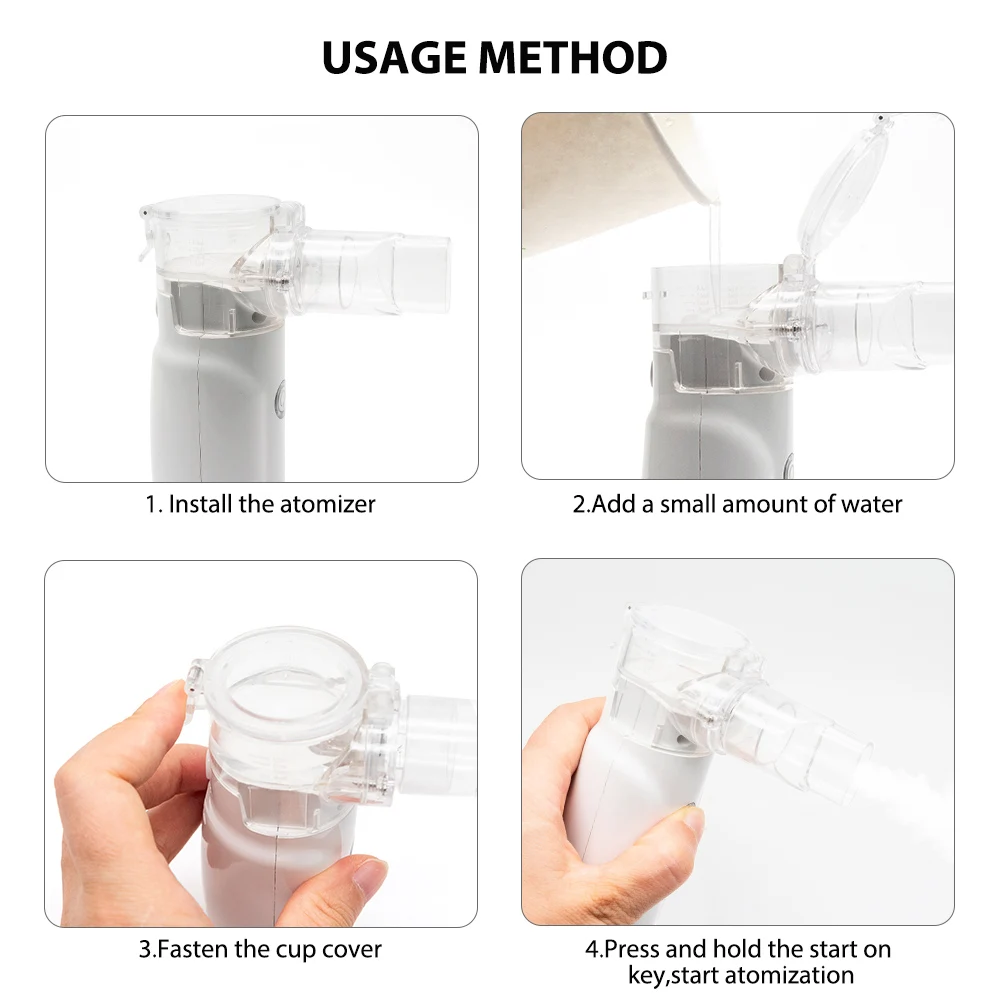 USAGE METHOD

1. Install the atomizer

2.Add a small amount of water

3.Fasten the cup cover

4.Press and hold the start on key,start atomization