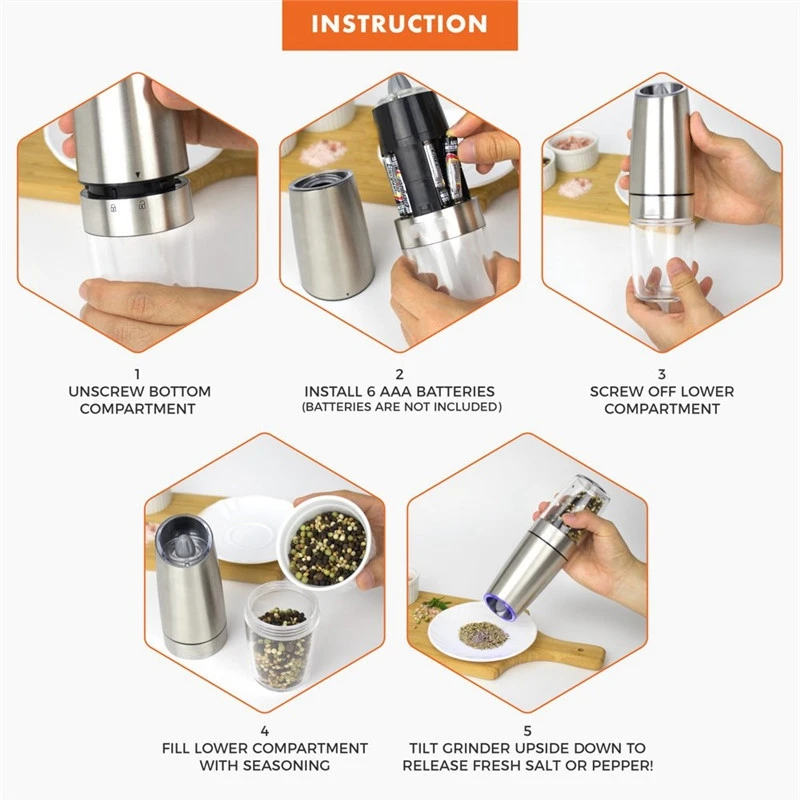 INSTRUCTION

1
UNSCREW BOTTOM COMPARTMENT

2
INSTALL 6 AAA BATTERIES
(BATTERIES ARE NOT INCLUDED)

3
SCREW OFF LOWER COMPARTMENT

4
FILL LOWER COMPARTMENT WITH SEASONING

5
TILT GRINDER UPSIDE DOWN TO RELEASE FRESH SALT OR PEPPER!