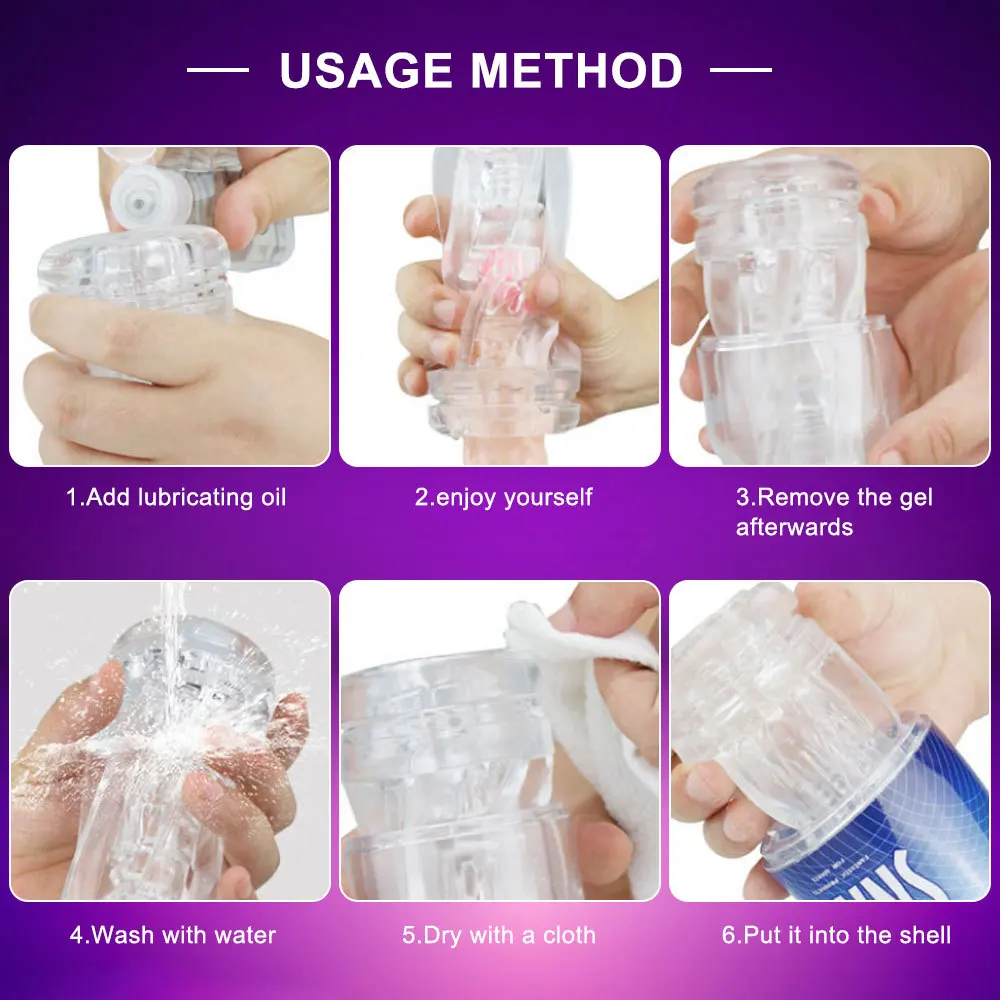 USAGE METHOD

1.Add lubricating oil

2.enjoy yourself

3.Remove the gel afterwards

4.Wash with water

5.Dry with a cloth

6.Put it into the shell