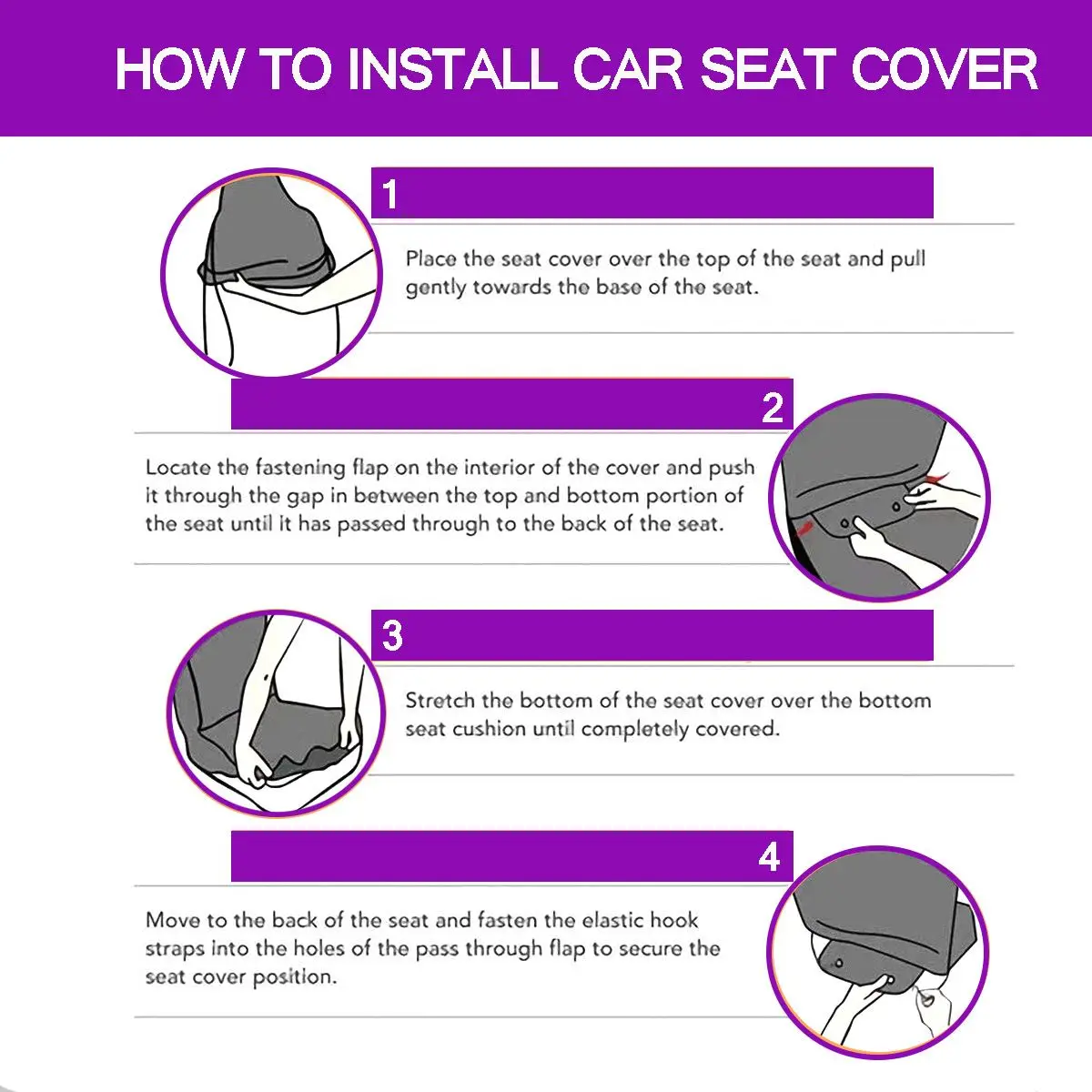 HOW TO INSTALL CAR SEAT COVER

1

Place the seat cover over the top of the seat and pull gently towards the base of the seat.

2

Locate the fastening flap on the interior of the cover and push it through the gap in between the top and bottom portion of the seat until it has passed through to the back of the seat.

3

Stretch the bottom of the seat cover over the bottom seat cushion until completely covered.

4

Move to the back of the seat and fasten the elastic hook straps into the holes of the pass through flap to secure the seat cover position.