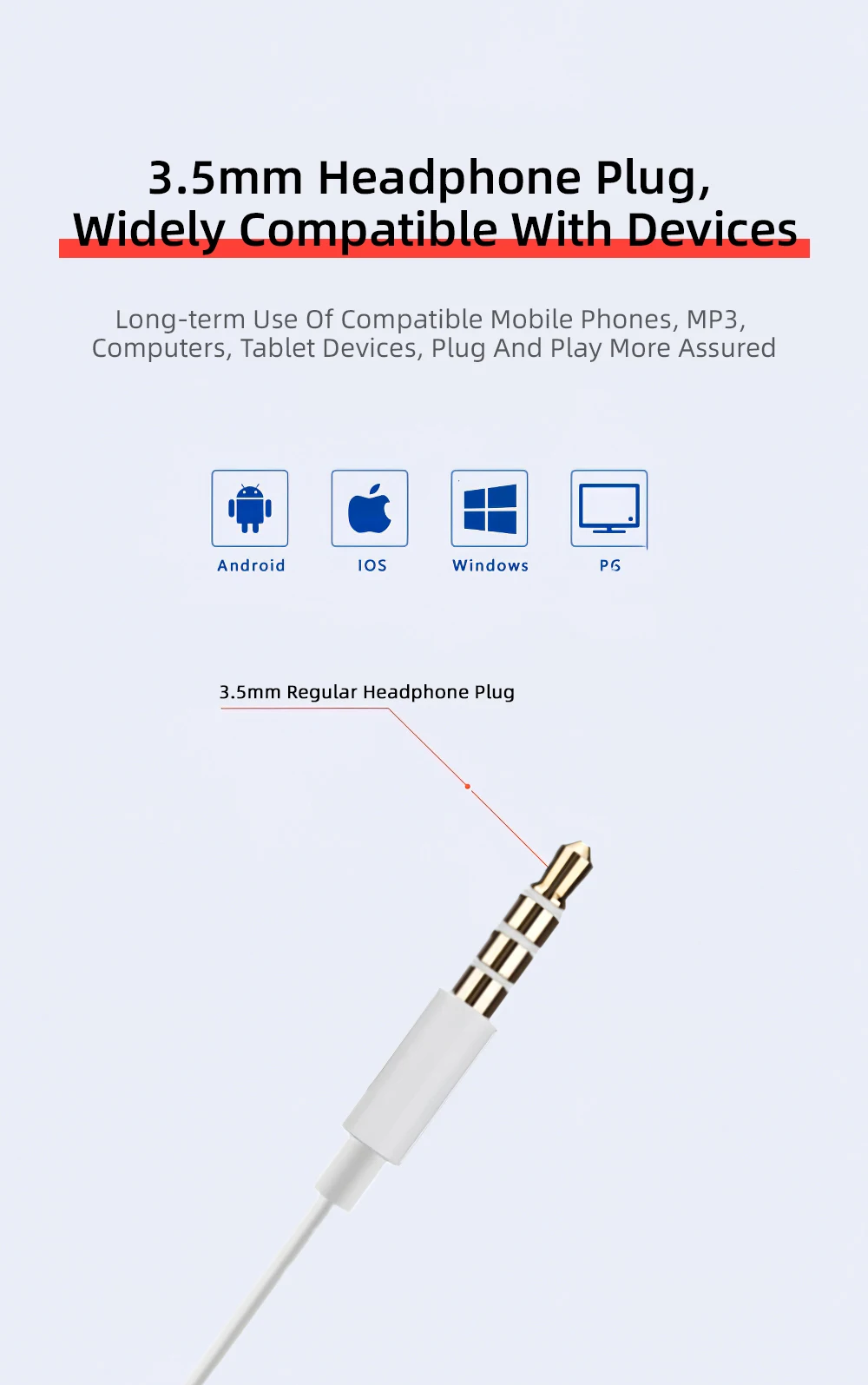 3.5mm Headphone Plug,
Widely Compatible With Devices

Long-term Use Of Compatible Mobile Phones, MP3, Computers, Tablet Devices, Plug And Play More Assured

Android

IOS

Windows

PC

3.5mm Regular Headphone Plug