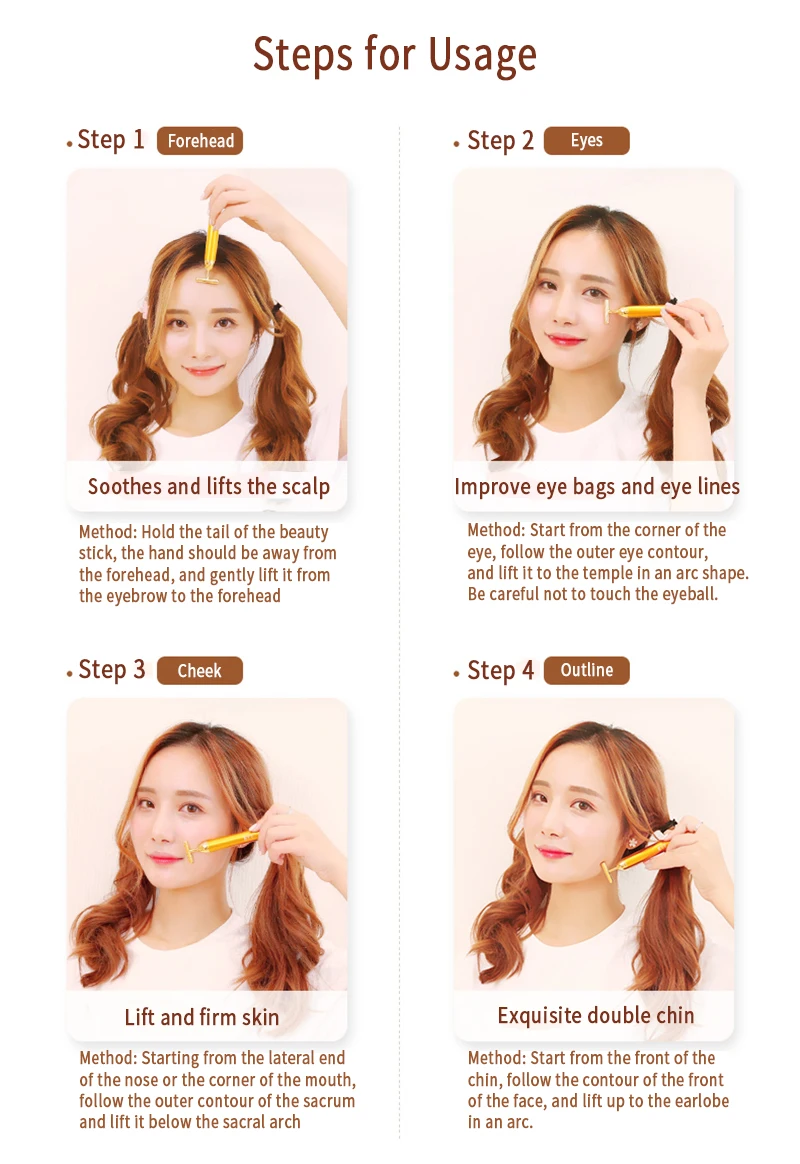 Steps for Usage

• Step 1 Forehead

Soothes and lifts the scalp

Method: Hold the tail of the beauty stick, the hand should be away from the forehead, and gently lift it from the eyebrow to the forehead

• Step 2 Eyes

Improve eye bags and eye lines

Method: Start from the corner of the eye, follow the outer eye contour, and lift it to the temple in an arc shape. Be careful not to touch the eyeball.

• Step 3 Cheek

Lift and firm skin

Method: Starting from the lateral end of the nose or the corner of the mouth, follow the outer contour of the sacrum and lift it below the sacral arch

• Step 4 Outline

Exquisite double chin

Method: Start from the front of the chin, follow the contour of the front of the face, and lift up to the earlobe in an arc.