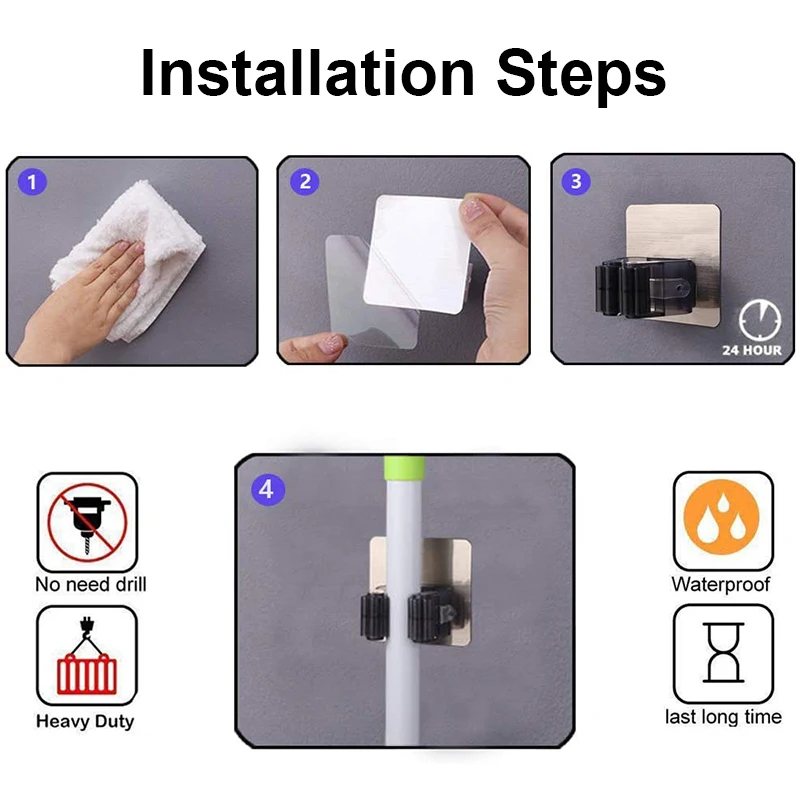 Installation Steps

1

2

3

24 HOUR

No need drill

Heavy Duty

4

Waterproof

last long time