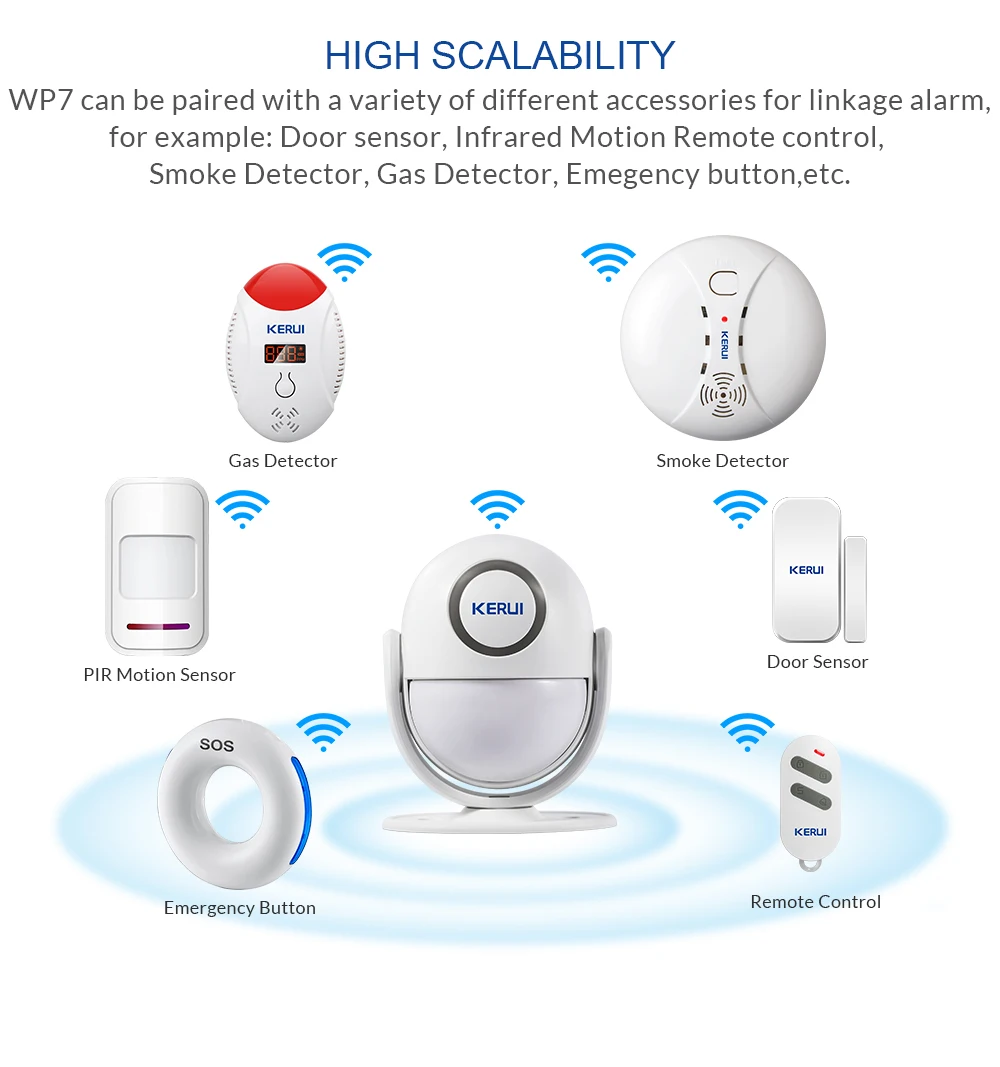 HIGH SCALABILITY

WP7 can be paired with a variety of different accessories for linkage alarm, for example: Door sensor, Infrared Motion Remote control, Smoke Detector, Gas Detector, Emegency button,etc.

KERUI

Gas Detector

KERUI

Smoke Detector

PIR Motion Sensor

KERUI

KERUI

Door Sensor

SOS

Emergency Button

KERUI

Remote Control