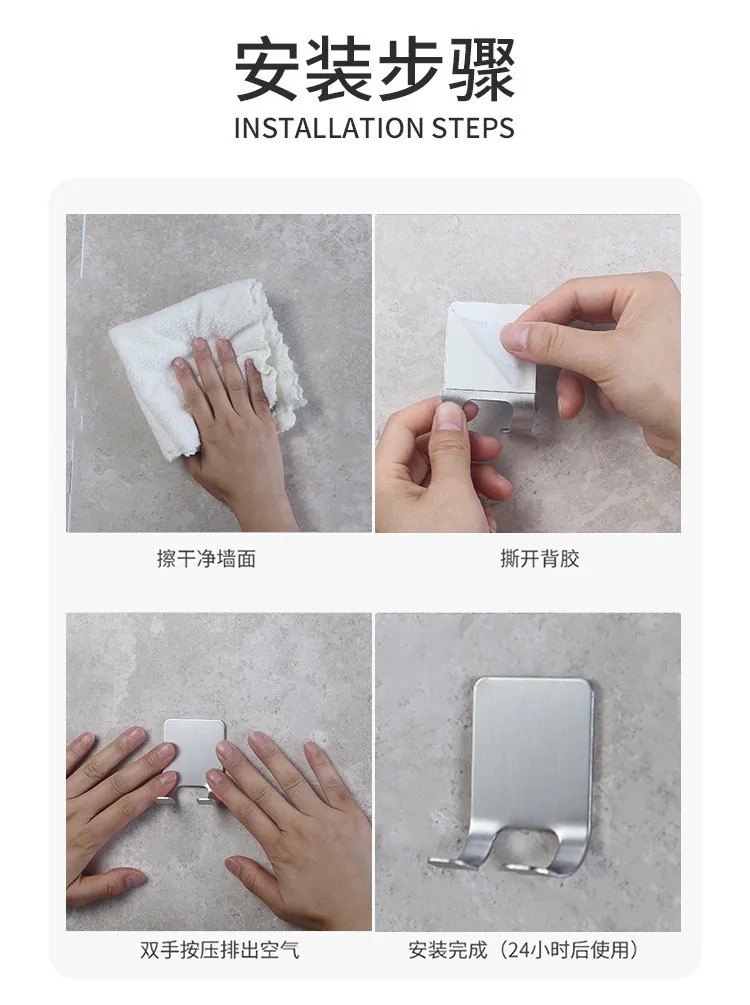 安装步骤
INSTALLATION STEPS

擦干净墙面

撕开背胶

双手按压排出空气

安装完成（24小时后使用）