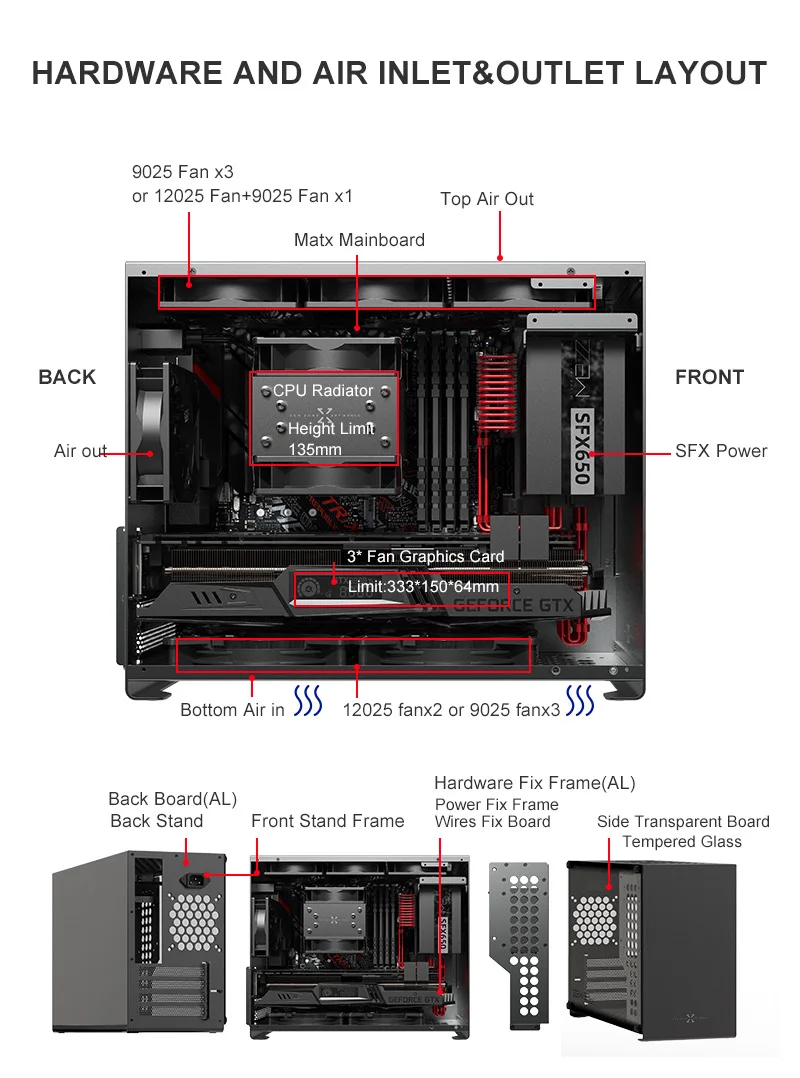 HARDWARE AND AIR INLET&OUTLET LAYOUT

9025 Fan x3
or 12025 Fan+9025 Fan x1

Top Air Out

Matx Mainboard

BACK

FRONT

CPU Radiator

Height Limit
135mm

Air out

SFX Power

SFX650

3* Fan Graphics Card

Limit:333*150*64mm

GEFORCE GTX

Bottom Air in

12025 fanx2 or 9025 fanx3

Back Board(AL)
Back Stand

Front Stand Frame

Hardware Fix Frame(AL)
Power Fix Frame
Wires Fix Board

Side Transparent Board
Tempered Glass

SFX650

GEFORCE GTX