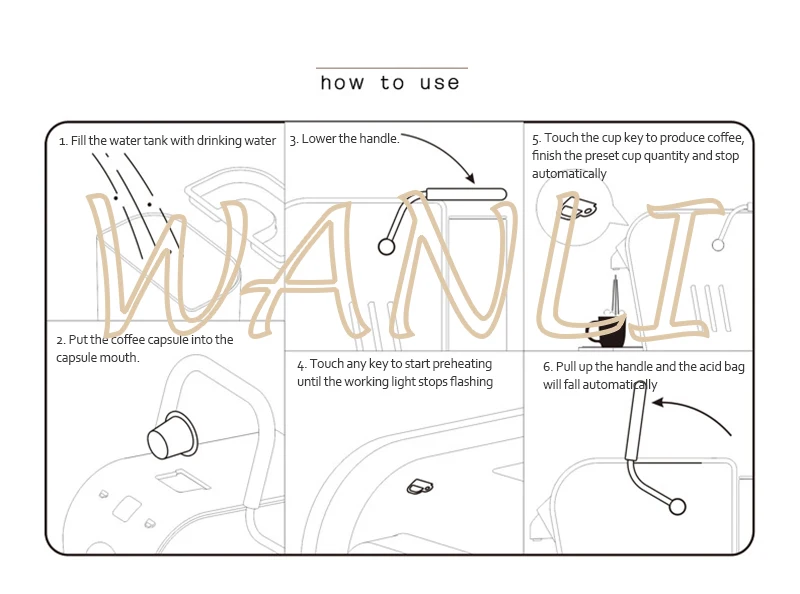 how to use

1. Fill the water tank with drinking water

2. Put the coffee capsule into the capsule mouth.

3. Lower the handle.

4. Touch any key to start preheating until the working light stops flashing

5. Touch the cup key to produce coffee, finish the preset cup quantity and stop automatically

6. Pull up the handle and the acid bag will fall automatically

WANLI