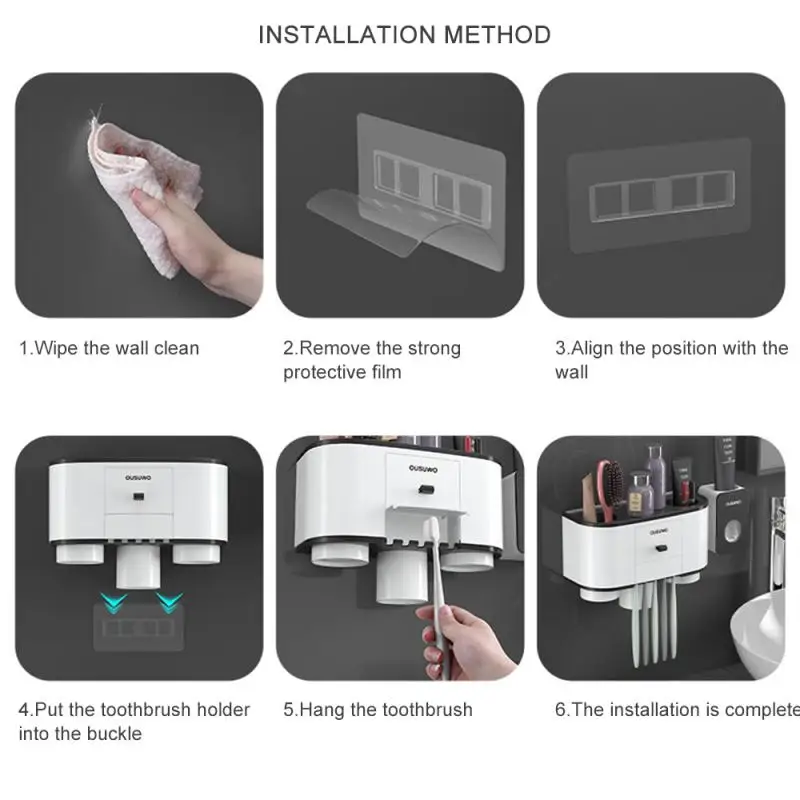 INSTALLATION METHOD

1.Wipe the wall clean

2.Remove the strong protective film

3.Align the position with the wall

OUSUWO

OUSUWO

4.Put the toothbrush holder into the buckle

5.Hang the toothbrush

6.The installation is complete