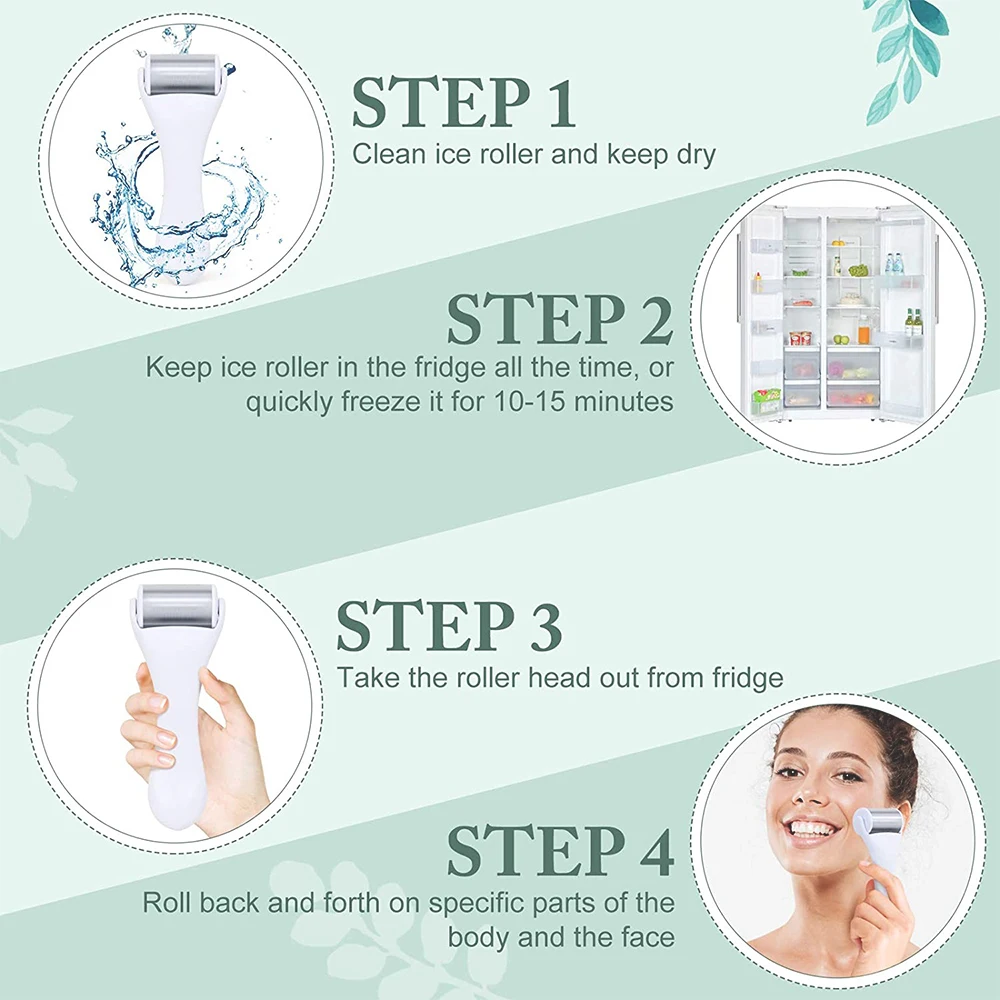 STEP 1
Clean ice roller and keep dry

STEP 2
Keep ice roller in the fridge all the time, or quickly freeze it for 10-15 minutes

STEP 3
Take the roller head out from fridge

STEP 4
Roll back and forth on specific parts of the body and the face