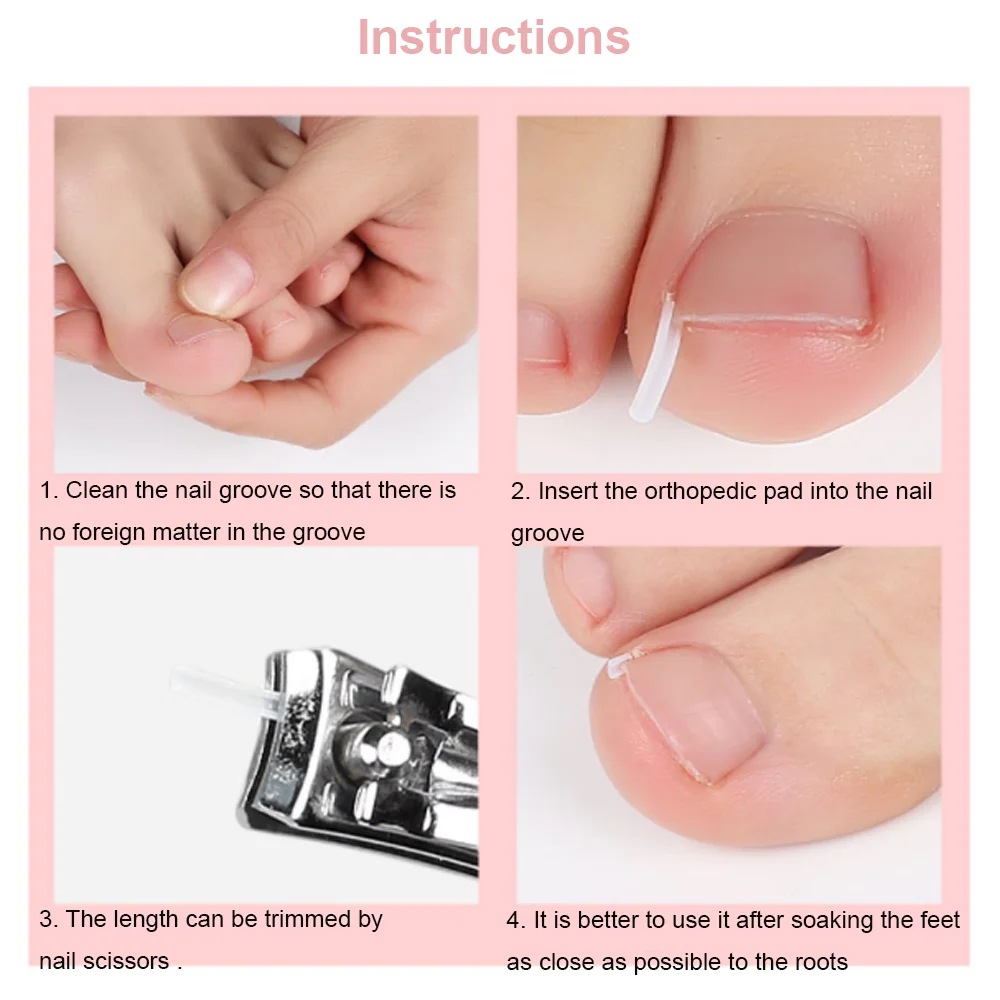 Instructions

1. Clean the nail groove so that there is no foreign matter in the groove

2. Insert the orthopedic pad into the nail groove

3. The length can be trimmed by nail scissors .

4. It is better to use it after soaking the feet as close as possible to the roots