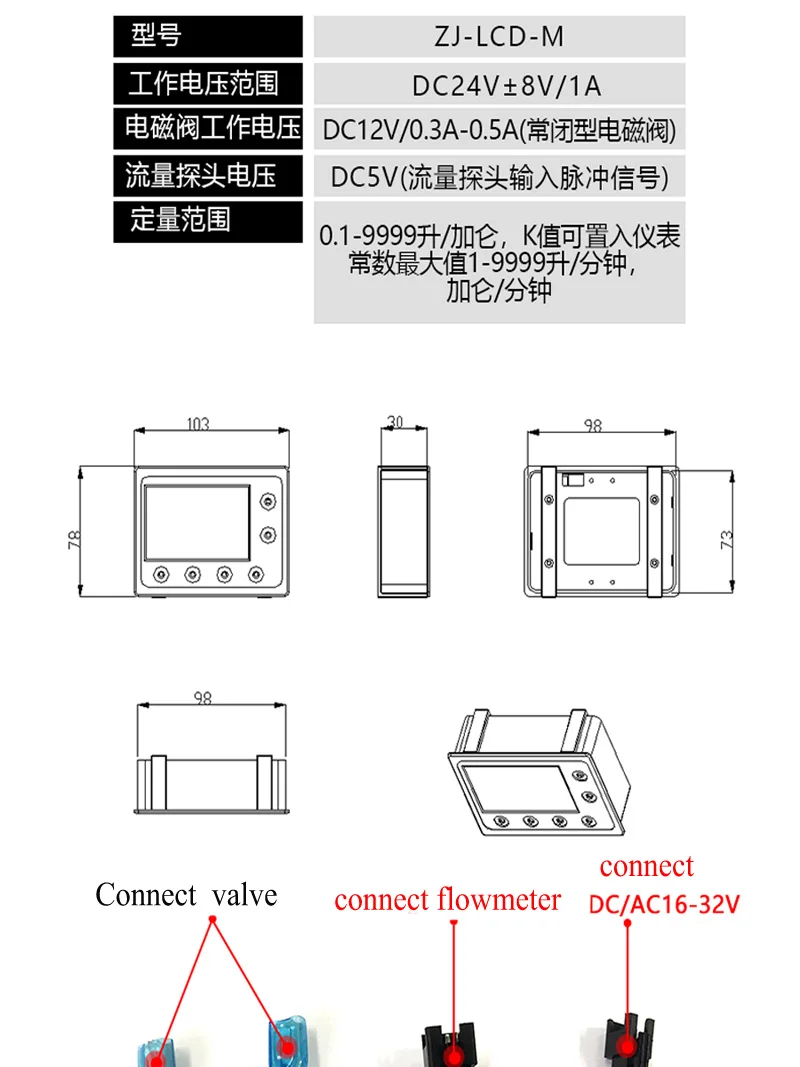 | 型号 | ZJ-LCD-M |
|---|---|
| 工作电压范围 | DC24V±8V/1A |
| 电磁阀工作电压 | DC12V/0.3A-0.5A(常闭型电磁阀) |
| 流量探头电压 | DC5V(流量探头输入脉冲信号) |
| 定量范围 | 0.1-9999升/加仑，K值可置入仪表常数最大值1-9999升/分钟，加仑/分钟 |

103

78

30

98

73

98

Connect valve

connect flowmeter

connect
DC/AC16-32V