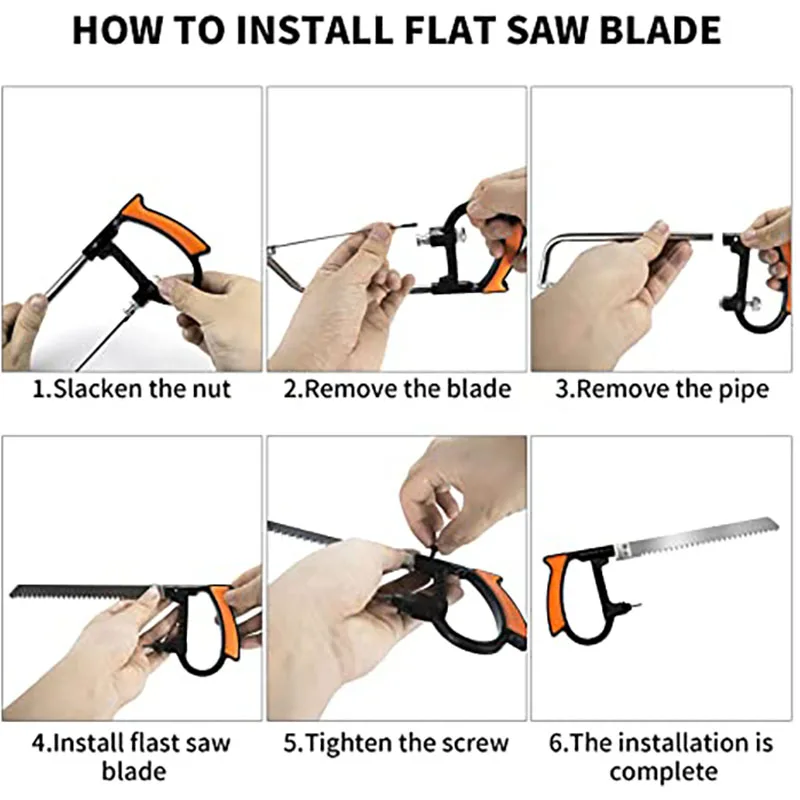 HOW TO INSTALL FLAT SAW BLADE

1.Slacken the nut

2.Remove the blade

3.Remove the pipe

4.Install flast saw blade

5.Tighten the screw

6.The installation is complete