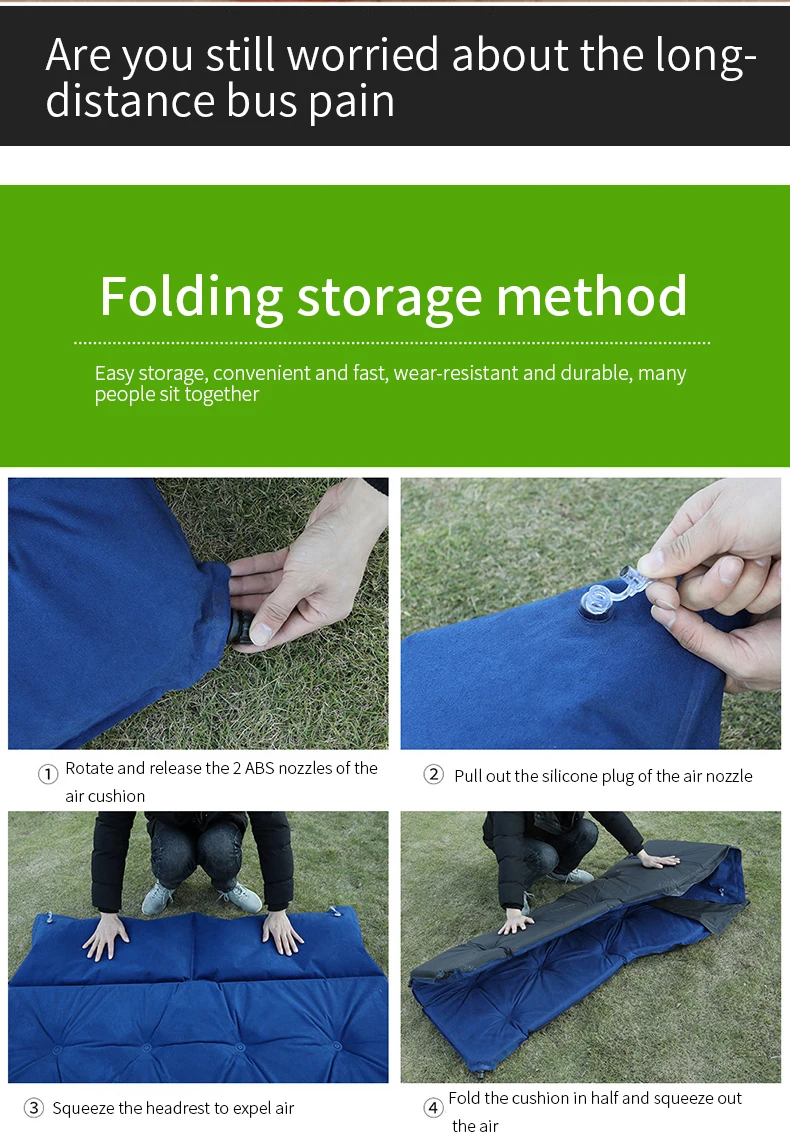 Are you still worried about the long-distance bus pain

Folding storage method

Easy storage, convenient and fast, wear-resistant and durable, many people sit together

① Rotate and release the 2 ABS nozzles of the air cushion

② Pull out the silicone plug of the air nozzle

③ Squeeze the headrest to expel air

④ Fold the cushion in half and squeeze out the air