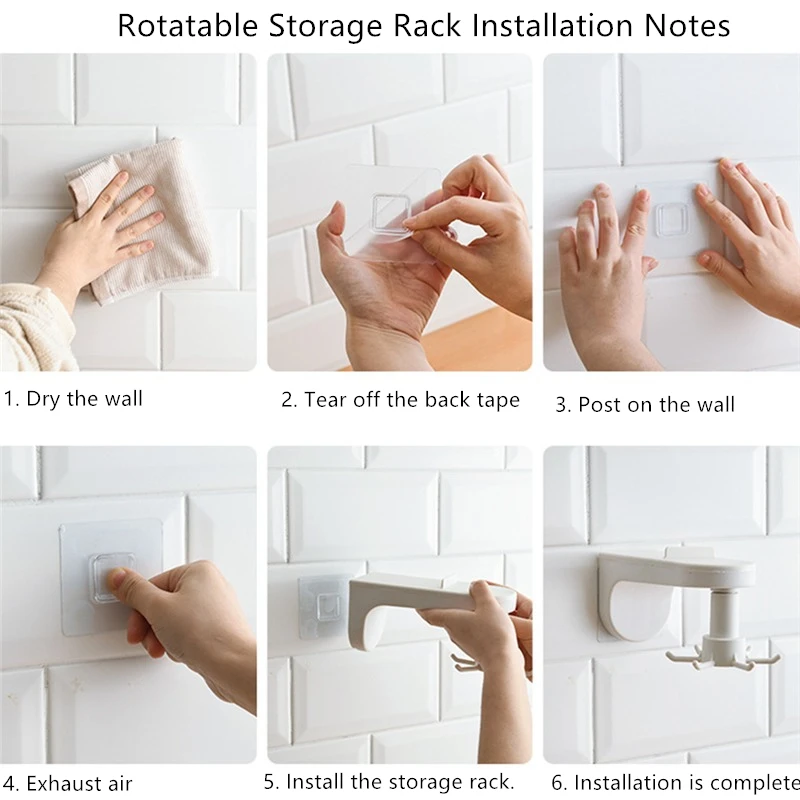 Rotatable Storage Rack Installation Notes

1. Dry the wall

2. Tear off the back tape

3. Post on the wall

4. Exhaust air

5. Install the storage rack.

6. Installation is complete