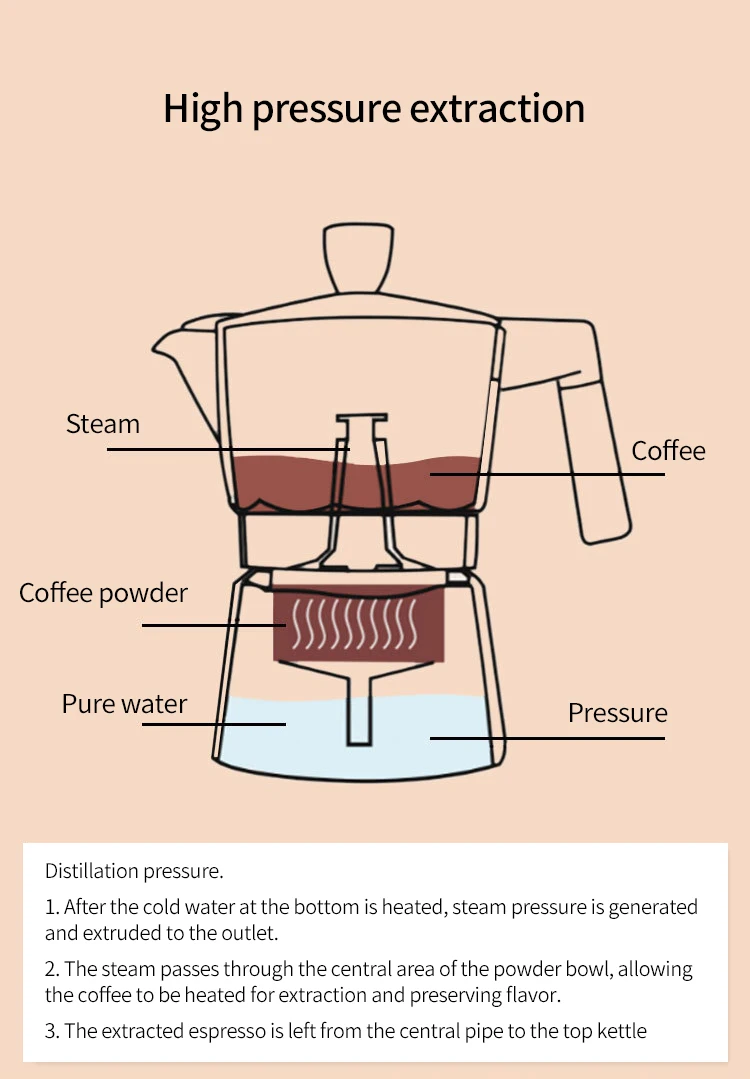 High pressure extraction

Steam

Coffee

Coffee powder

Pure water

Pressure

Distillation pressure.

1. After the cold water at the bottom is heated, steam pressure is generated and extruded to the outlet.

2. The steam passes through the central area of the powder bowl, allowing the coffee to be heated for extraction and preserving flavor.

3. The extracted espresso is left from the central pipe to the top kettle