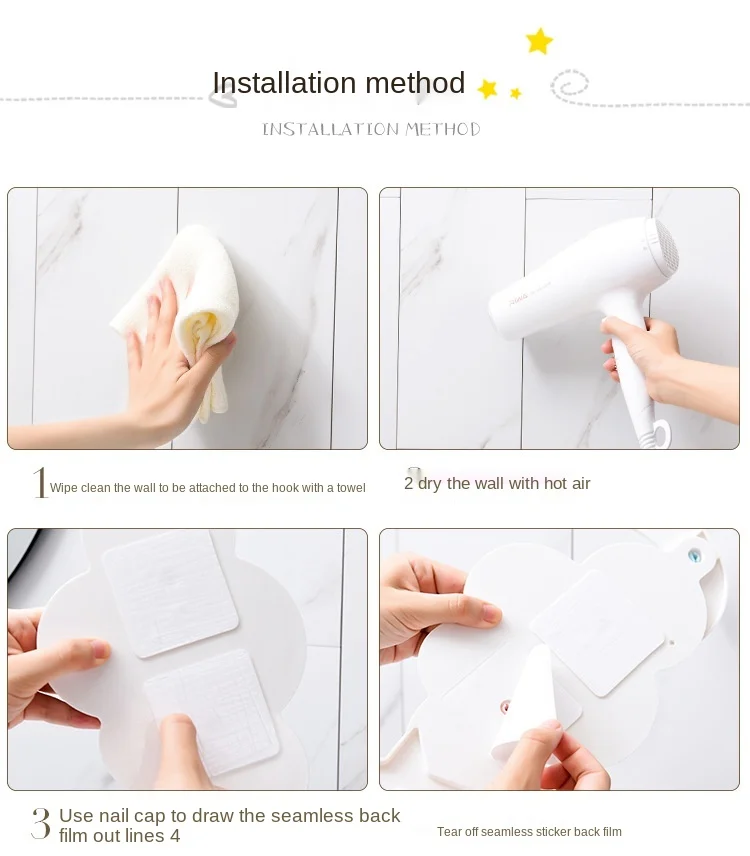 Installation method

INSTALLATION METHOD

1 Wipe clean the wall to be attached to the hook with a towel

2 dry the wall with hot air

3 Use nail cap to draw the seamless back film out lines 4

Tear off seamless sticker back film