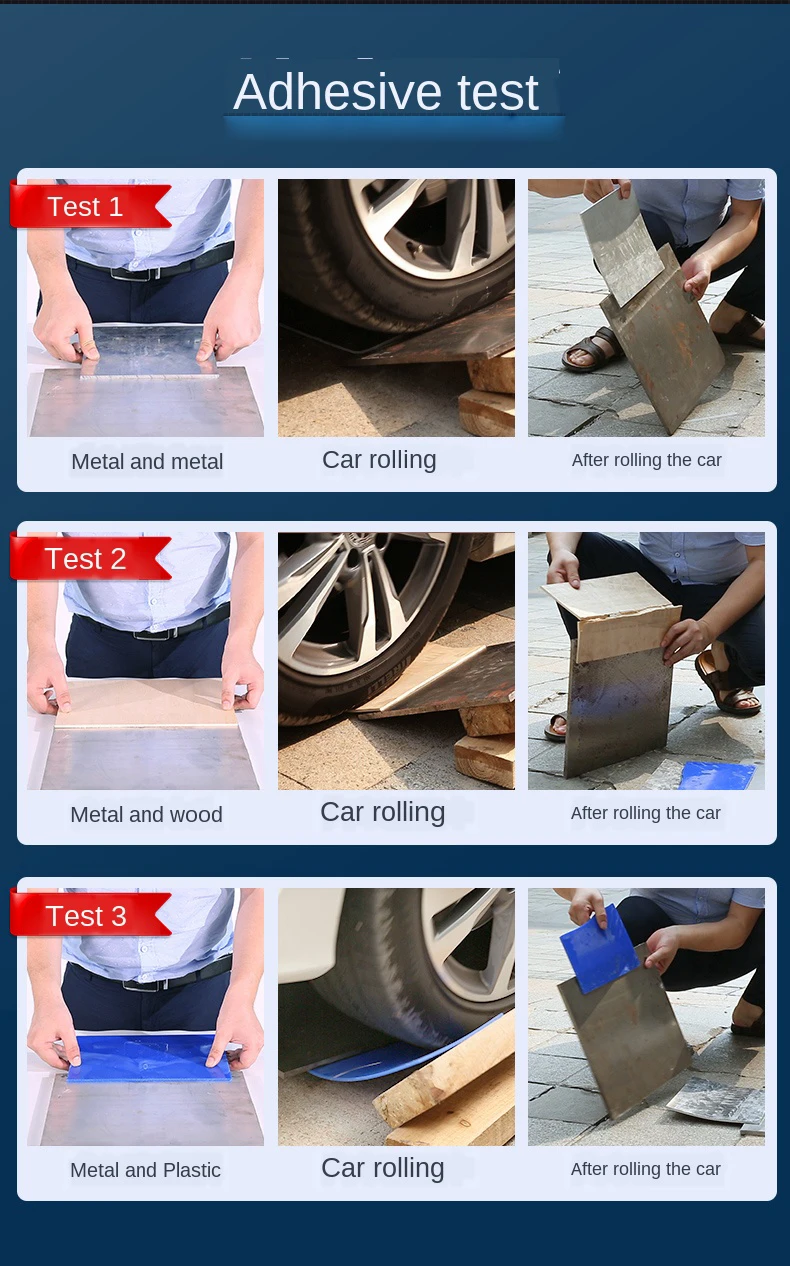 Adhesive test

Test 1

Metal and metal

Car rolling

After rolling the car

Test 2

Metal and wood

Car rolling

After rolling the car

Test 3

Metal and Plastic

Car rolling

After rolling the car