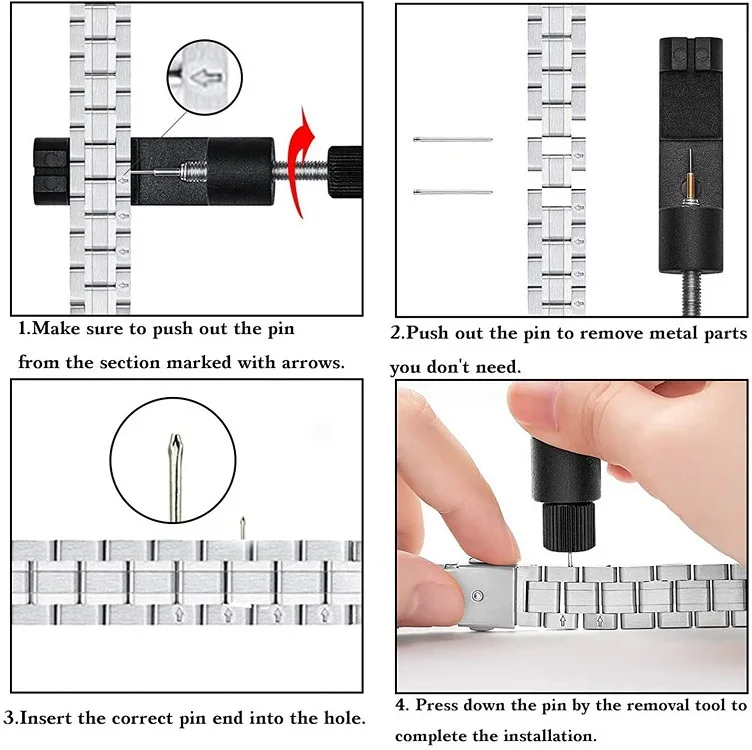 1.Make sure to push out the pin from the section marked with arrows.

2.Push out the pin to remove metal parts you don't need.

3.Insert the correct pin end into the hole.

4. Press down the pin by the removal tool to complete the installation.