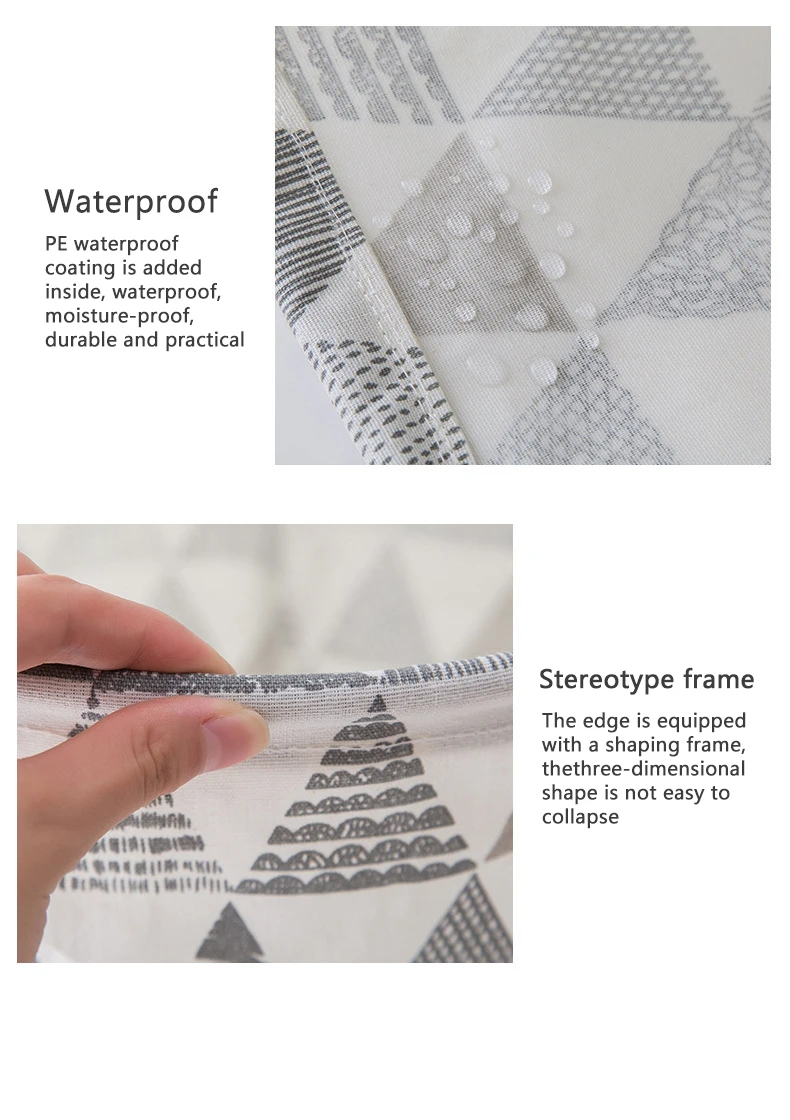 Waterproof

PE waterproof coating is added inside, waterproof, moisture-proof, durable and practical

Stereotype frame

The edge is equipped with a shaping frame, thethree-dimensional shape is not easy to collapse