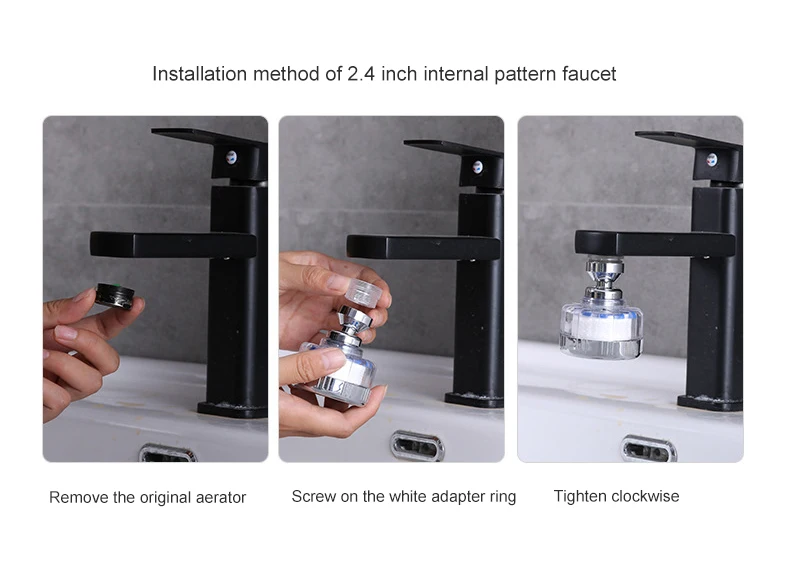 Installation method of 2.4 inch internal pattern faucet

Remove the original aerator

Screw on the white adapter ring

Tighten clockwise