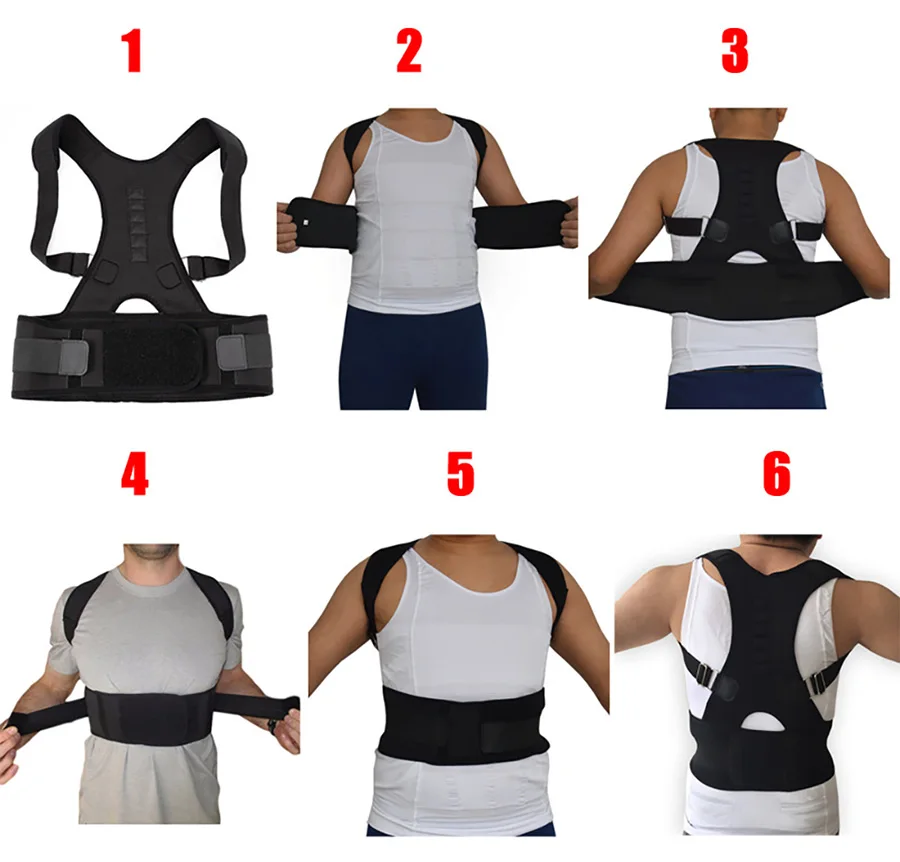 1

2

3

4

5

6