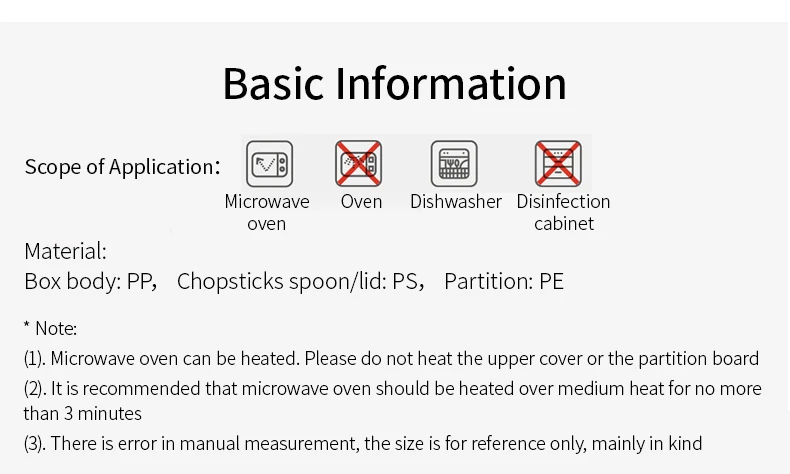 Basic Information

Scope of Application:

Microwave oven

Oven

Dishwasher

Disinfection cabinet

Material:

Box body: PP, Chopsticks spoon/lid: PS, Partition: PE

* Note:

(1). Microwave oven can be heated. Please do not heat the upper cover or the partition board

(2). It is recommended that microwave oven should be heated over medium heat for no more than 3 minutes

(3). There is error in manual measurement, the size is for reference only, mainly in kind