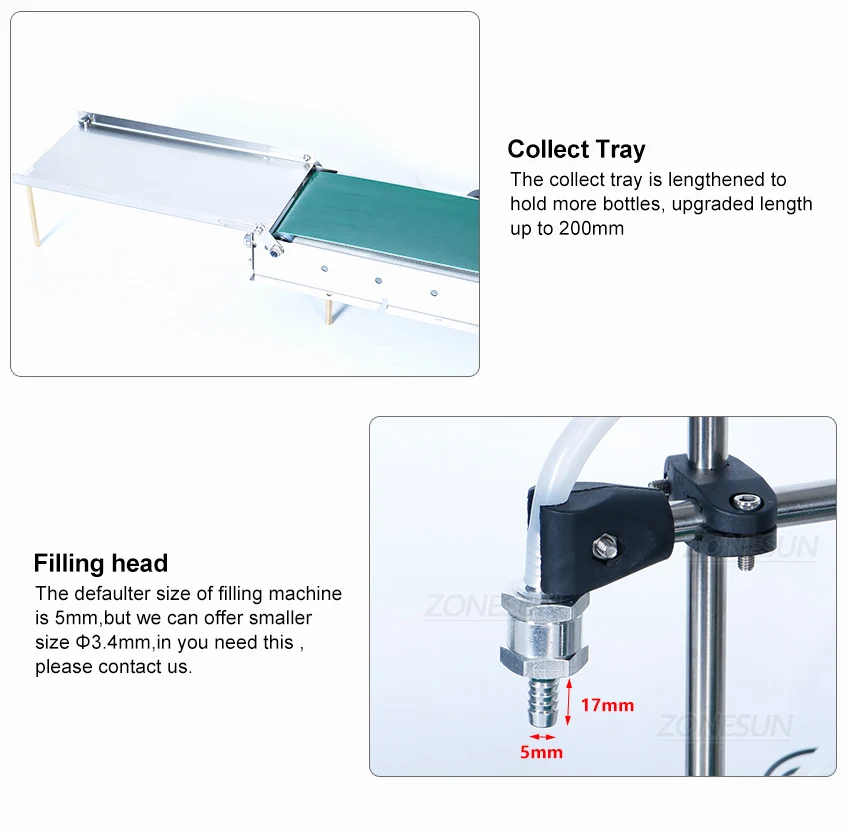 Collect Tray
The collect tray is lengthened to hold more bottles, upgraded length up to 200mm

Filling head
The defaulter size of filling machine is 5mm,but we can offer smaller size Φ3.4mm,in you need this , please contact us.

ZONESUN

ZONESUN

ZONESUN

17mm

5mm