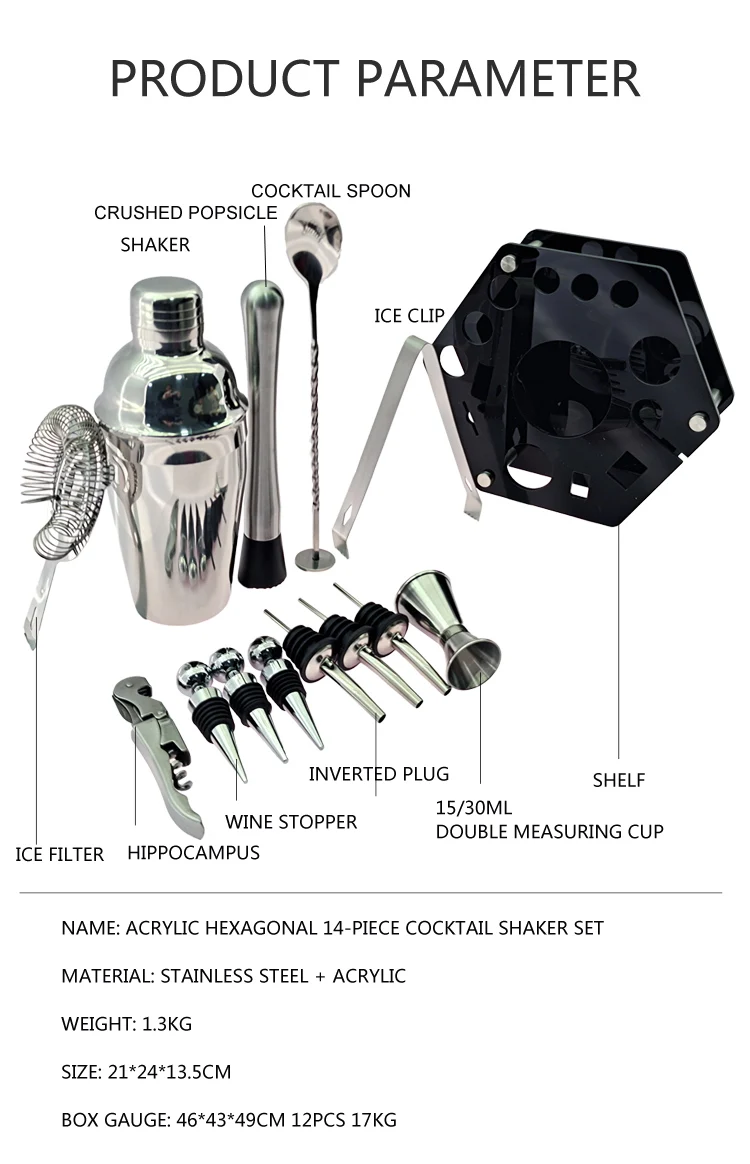 PRODUCT PARAMETER

COCKTAIL SPOON

CRUSHED POPSICLE

SHAKER

ICE CLIP

INVERTED PLUG

SHELF

15/30ML
DOUBLE MEASURING CUP

WINE STOPPER

ICE FILTER

HIPPOCAMPUS

NAME: ACRYLIC HEXAGONAL 14-PIECE COCKTAIL SHAKER SET

MATERIAL: STAINLESS STEEL + ACRYLIC

WEIGHT: 1.3KG

SIZE: 21*24*13.5CM

BOX GAUGE: 46*43*49CM 12PCS 17KG