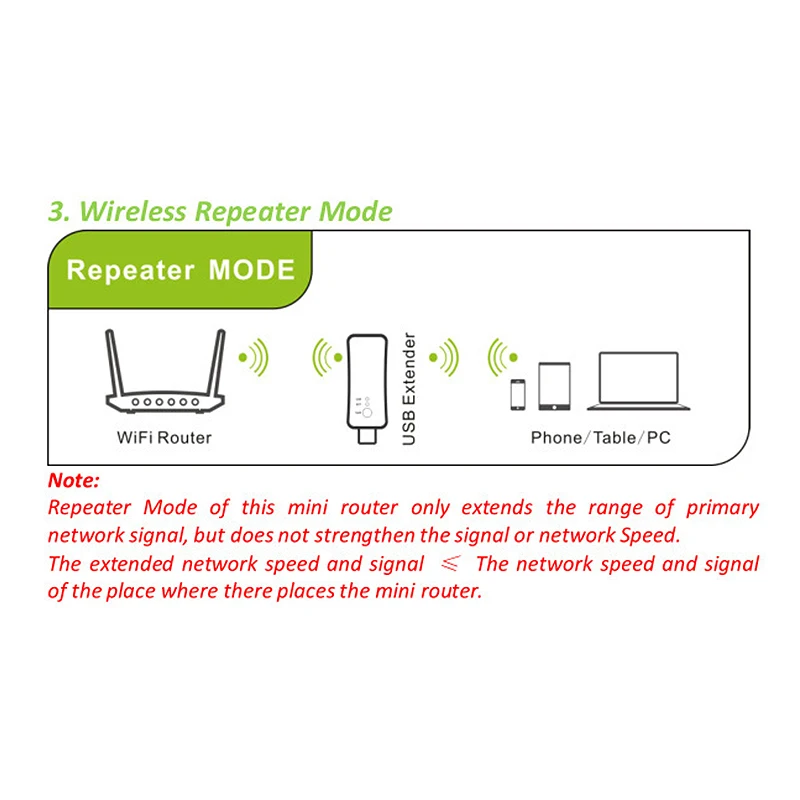 3. Wireless Repeater Mode

Repeater MODE

WiFi Router

USB Extender

Phone/Table/PC

Note:
Repeater Mode of this mini router only extends the range of primary network signal, but does not strengthen the signal or network Speed.
The extended network speed and signal $\leqslant$ The network speed and signal of the place where there places the mini router.