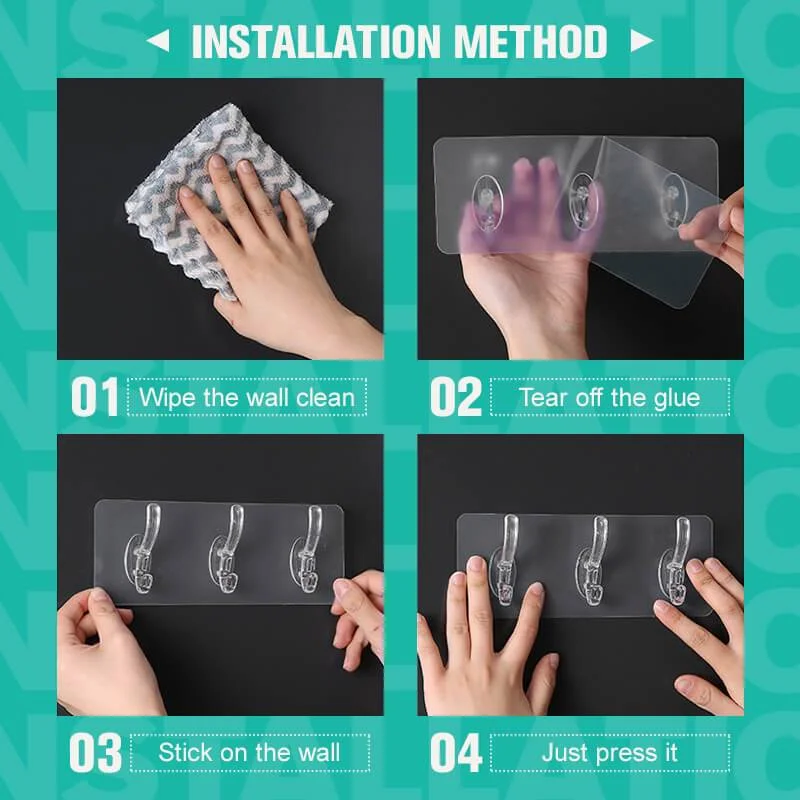 INSTALLATION METHOD

01 Wipe the wall clean

02 Tear off the glue

03 Stick on the wall

04 Just press it