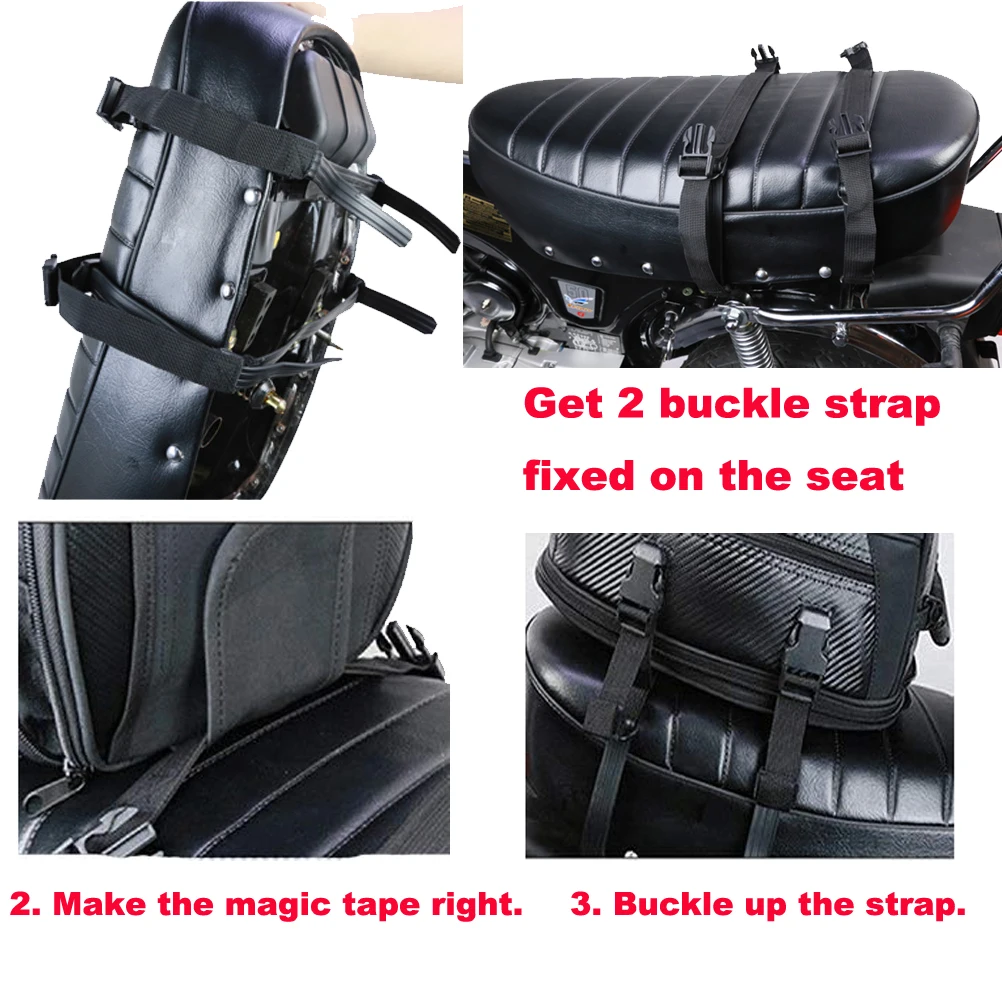 Get 2 buckle strap fixed on the seat

2. Make the magic tape right.

3. Buckle up the strap.