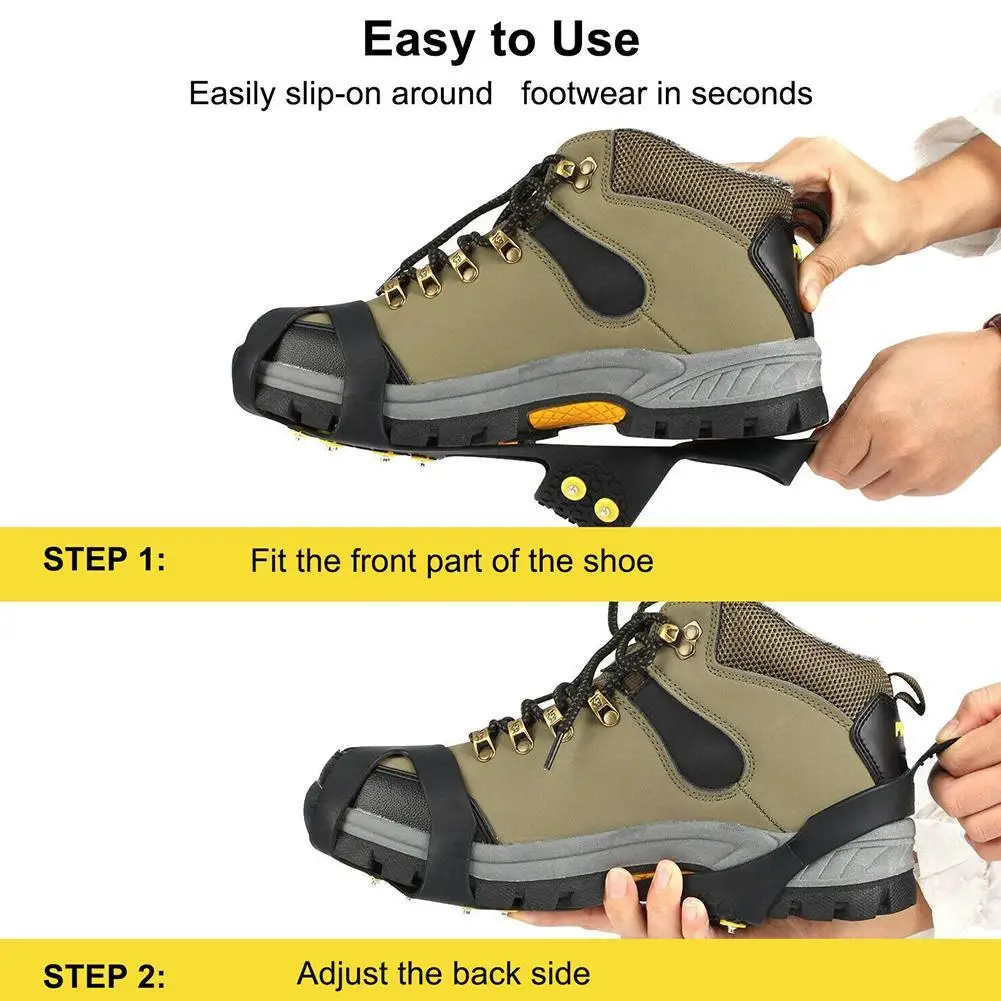 Easy to Use

Easily slip-on around footwear in seconds

STEP 1: Fit the front part of the shoe

STEP 2: Adjust the back side