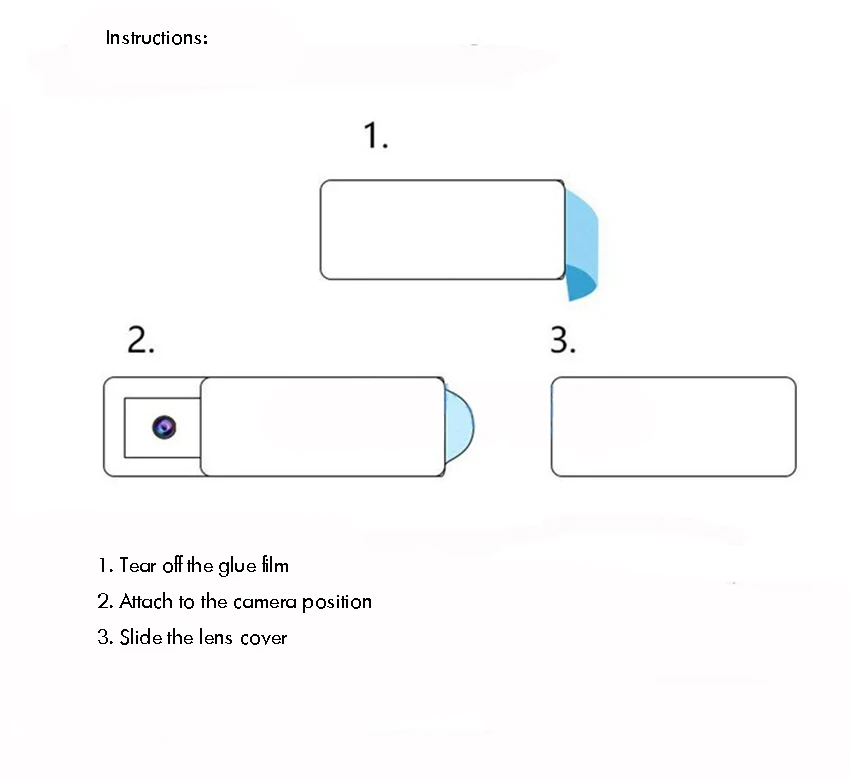 Instructions:

1.

2.

3.

1. Tear off the glue film
2. Attach to the camera position
3. Slide the lens cover